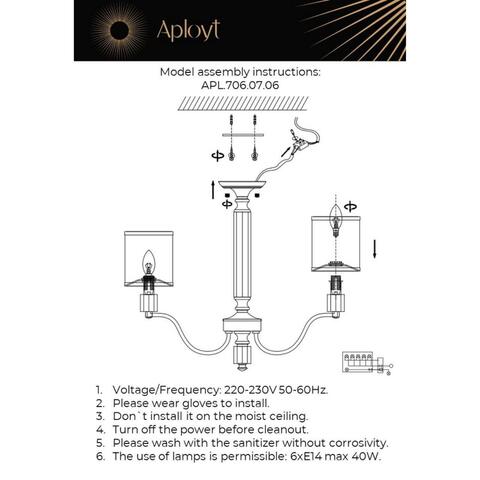 Aployt

Model assembly instructions:
APL.706.07.06

1. Voltage/Frequency: 220-230V 50-60Hz.
2. Please wear gloves to install.
3. Don`t install it on the moist ceiling.
4. Turn off the power before cleanout.
5. Please wash with the sanitizer without corrosivity.
6. The use of lamps is permissible: 6xE14 max 40W.