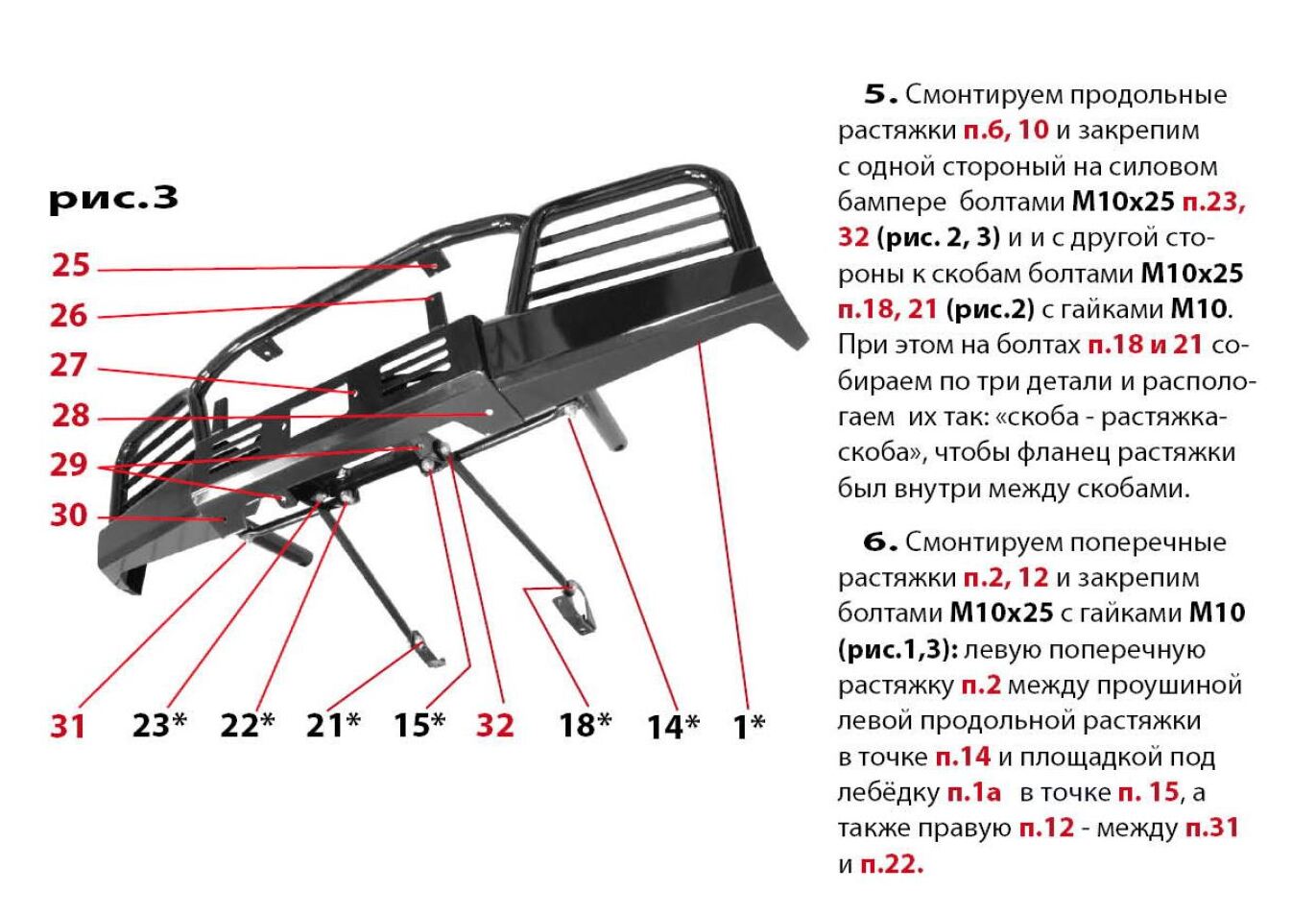 рис.3

25
26
27
28
29
30

31 23* 22* 21* 15* 32 18* 14* 1*

5. Смонтируем продольные растяжки п.6, 10 и закрепим с одной стороный на силовом бампере болтами М10х25 п.23, 32 (рис. 2, 3) и и с другой стороны к скобам болтами М10х25 п.18, 21 (рис.2) с гайками М10. При этом на болтах п.18 и 21 собираем по три детали и располагаем их так: «скоба - растяжка-скоба», чтобы фланец растяжки был внутри между скобами.

6. Смонтируем поперечные растяжки п.2, 12 и закрепим болтами М10х25 с гайками М10 (рис.1,3): левую поперечную растяжку п.2 между проушиной левой продольной растяжки в точке п.14 и площадкой под лебёдку п.1а в точке п. 15, а также правую п.12 - между п.31 и п.22.