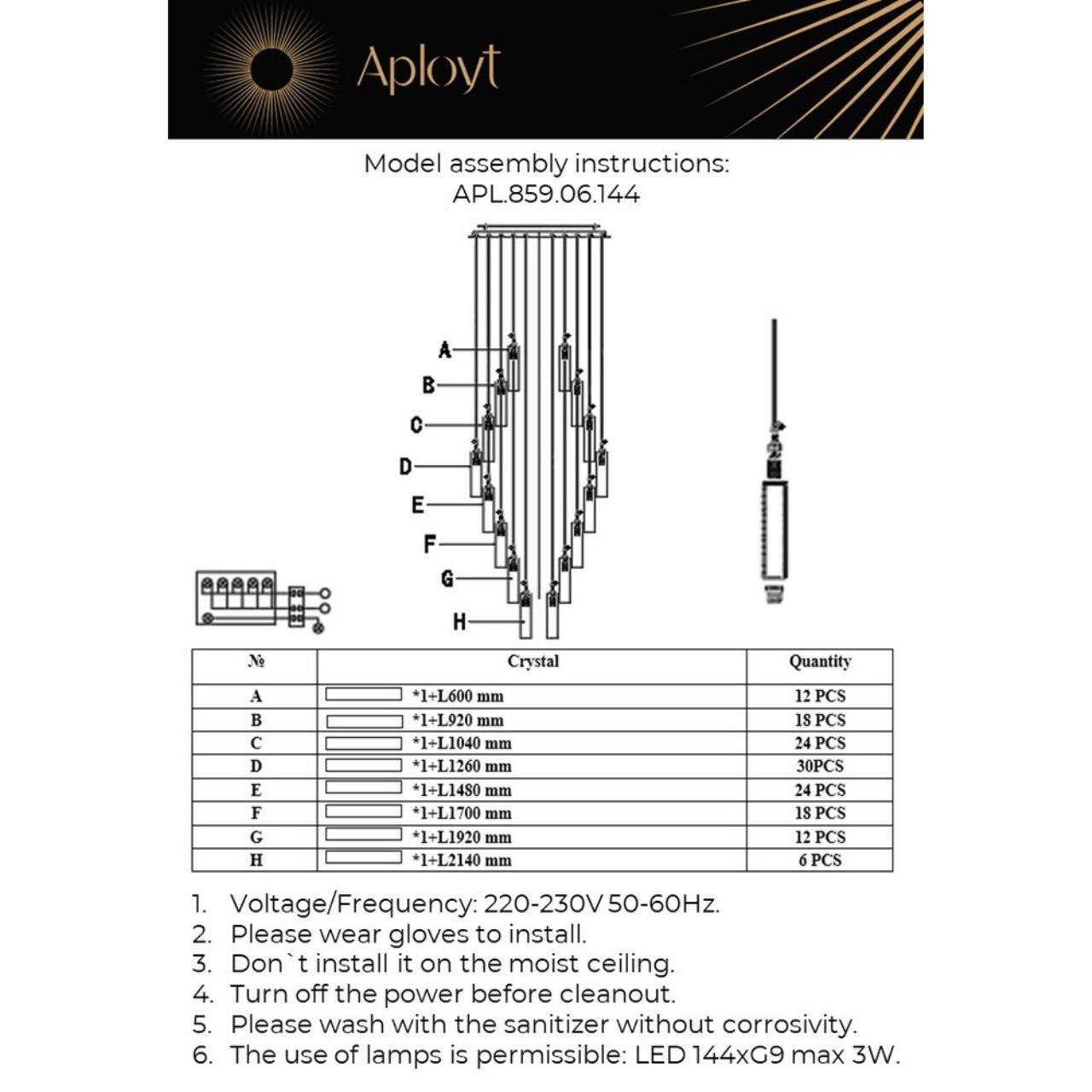 Aployt

Model assembly instructions:
APL.859.06.144

A
B
C
D
E
F
G
H

| № | Crystal | Quantity |
|---|---|---|
| A | *1+L600 mm | 12 PCS |
| B | *1+L920 mm | 18 PCS |
| C | *1+L1040 mm | 24 PCS |
| D | *1+L1260 mm | 30PCS |
| E | *1+L1480 mm | 24 PCS |
| F | *1+L1700 mm | 18 PCS |
| G | *1+L1920 mm | 12 PCS |
| H | *1+L2140 mm | 6 PCS |

1. Voltage/Frequency: 220-230V 50-60Hz.
2. Please wear gloves to install.
3. Don`t install it on the moist ceiling.
4. Turn off the power before cleanout.
5. Please wash with the sanitizer without corrosivity.
6. The use of lamps is permissible: LED 144xG9 max 3W.