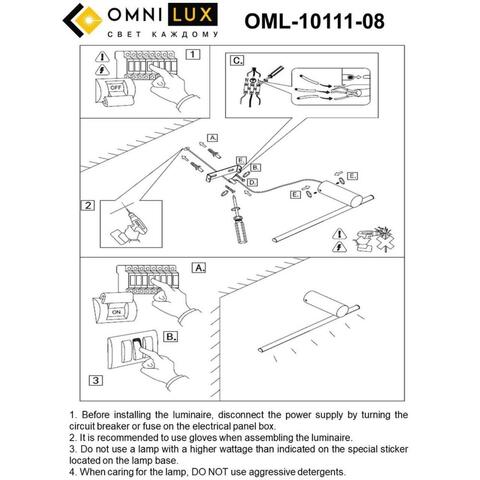 OMNI LUX
СВЕТ КАЖДОМУ

OML-10111-08

1

OFF

C.

A.

E.

B.

D.

E.

E.

2

A.

ON

B.

3

1. Before installing the luminaire, disconnect the power supply by turning the circuit breaker or fuse on the electrical panel box.
2. It is recommended to use gloves when assembling the luminaire.
3. Do not use a lamp with a higher wattage than indicated on the special sticker located on the lamp base.
4. When caring for the lamp, DO NOT use aggressive detergents.