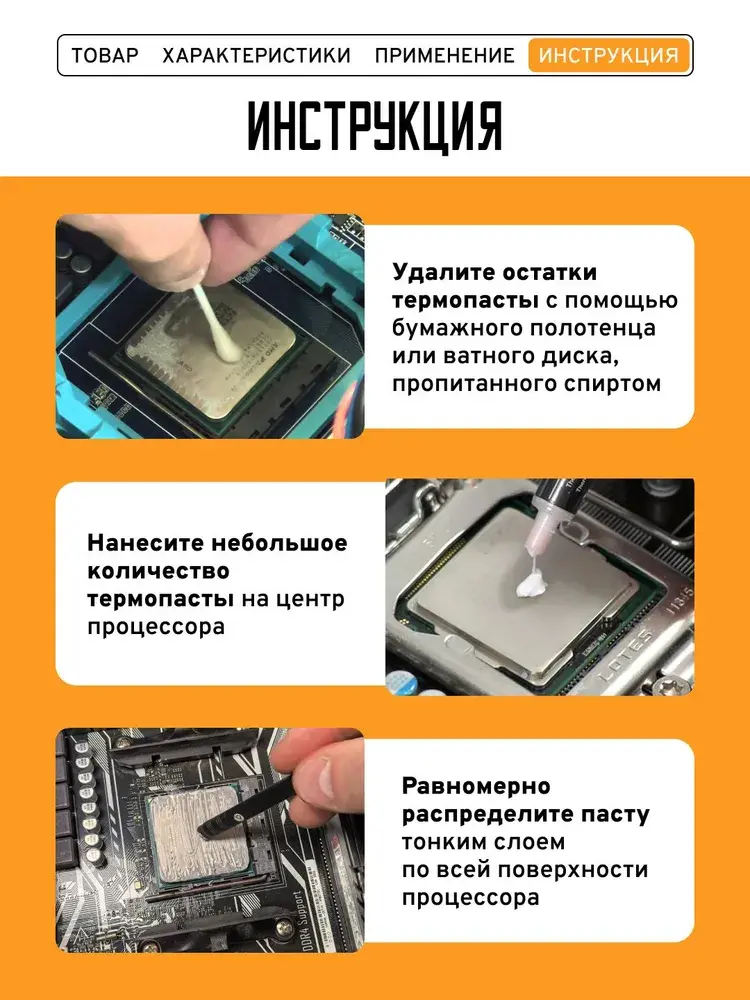 ТОВАР ХАРАКТЕРИСТИКИ ПРИМЕНЕНИЕ ИНСТРУКЦИЯ

ИНСТРУКЦИЯ

Удалите остатки термопасты с помощью бумажного полотенца или ватного диска, пропитанного спиртом

Нанесите небольшое количество термопасты на центр процессора

LOTES

Равномерно распределите пасту тонким слоем по всей поверхности процессора

DDR4 Support