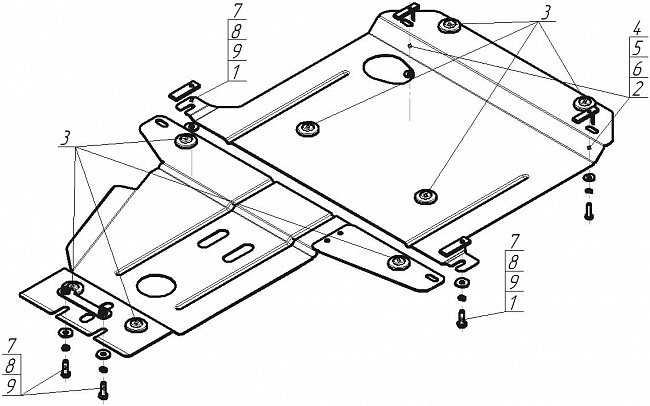 7
8
9
1

3

4
5
6
2

3

7
8
9
1

7
8
9