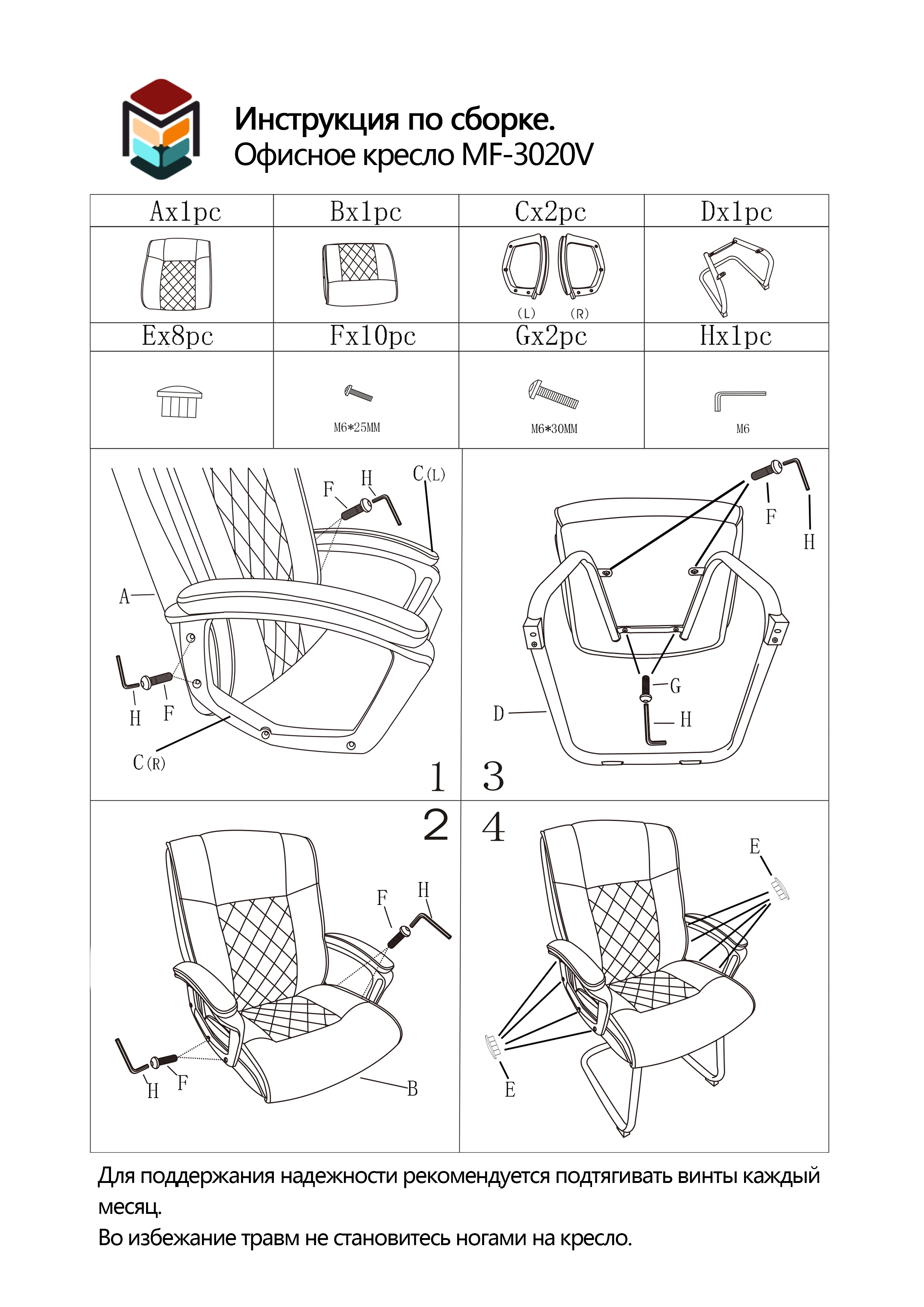 Инструкция по сборке.
Офисное кресло MF-3020V

| Ax1pc | Bx1pc | Cx2pc | Dx1pc |
|---|---|---|---|
| | | (L) (R) | |
| Ex8pc | Fx10pc | Gx2pc | Hx1pc |
| | M6*25MM | M6*30MM | M6 |

F H C(L) A H F C(R) 1

F H G H D 3

2 F H H F B

4 E E

Для поддержания надежности рекомендуется подтягивать винты каждый месяц.
Во избежание травм не становитесь ногами на кресло.