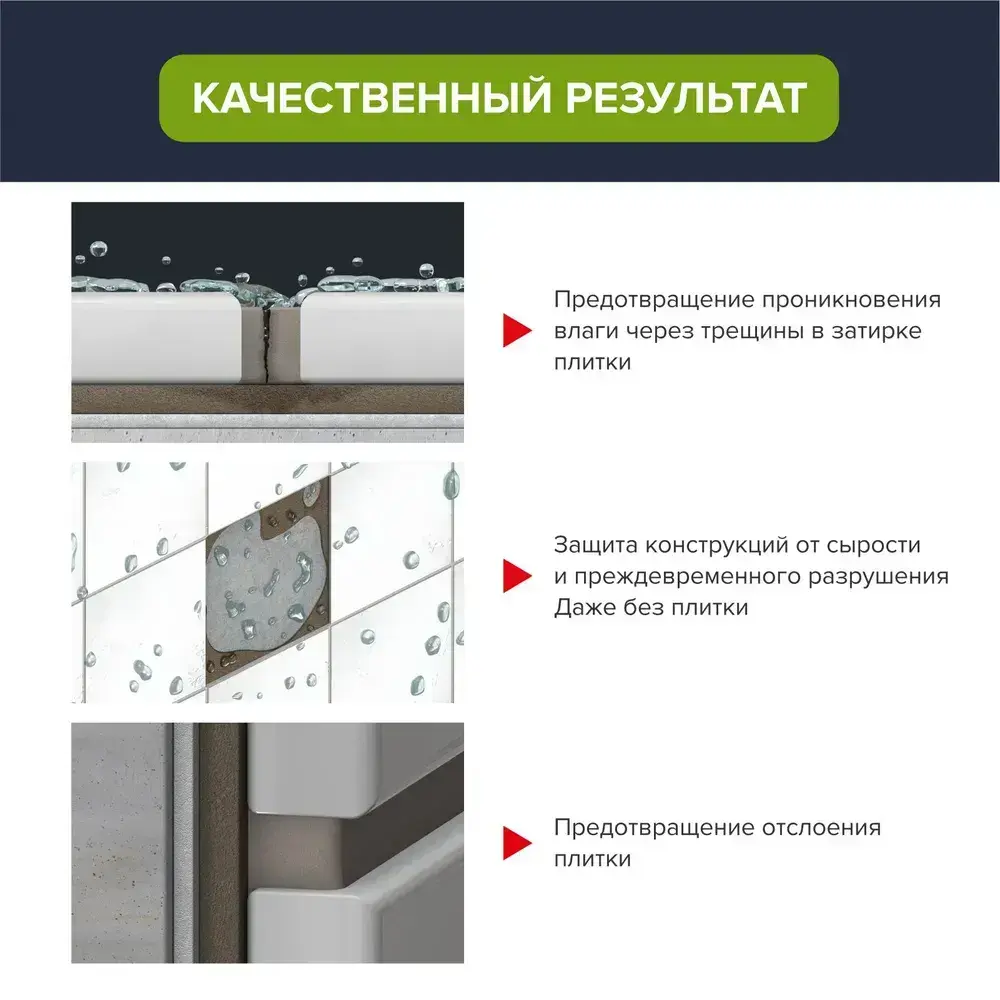 КАЧЕСТВЕННЫЙ РЕЗУЛЬТАТ

Предотвращение проникновения влаги через трещины в затирке плитки

Защита конструкций от сырости и преждевременного разрушения
Даже без плитки

Предотвращение отслоения плитки