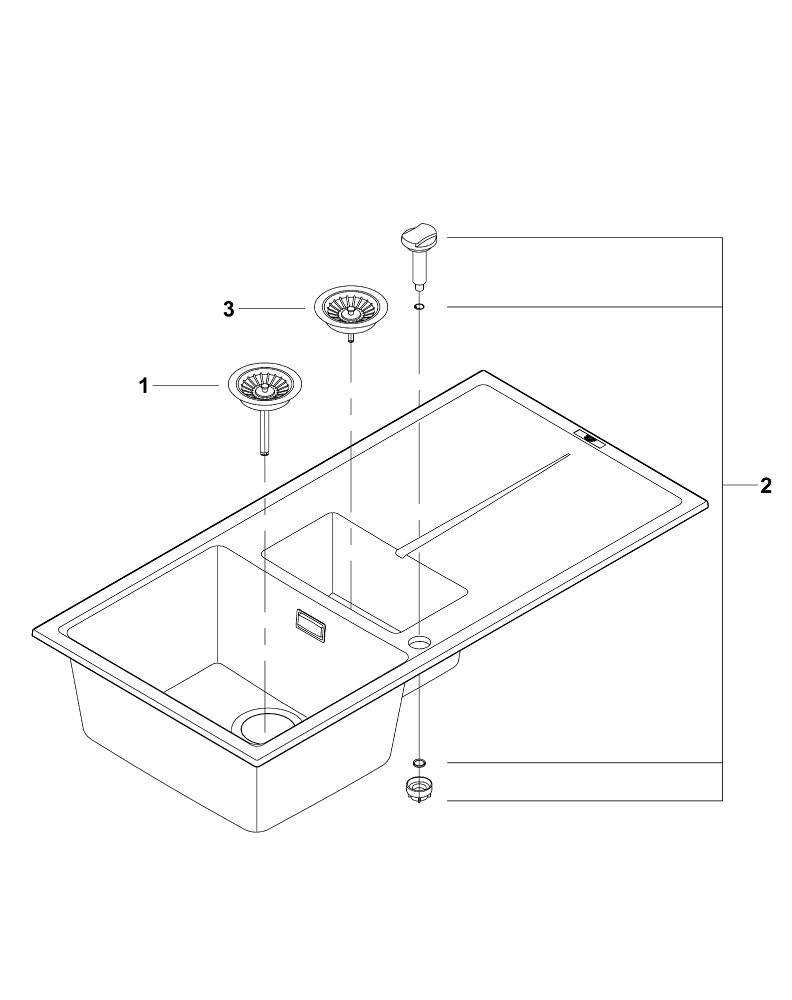 3
1
2