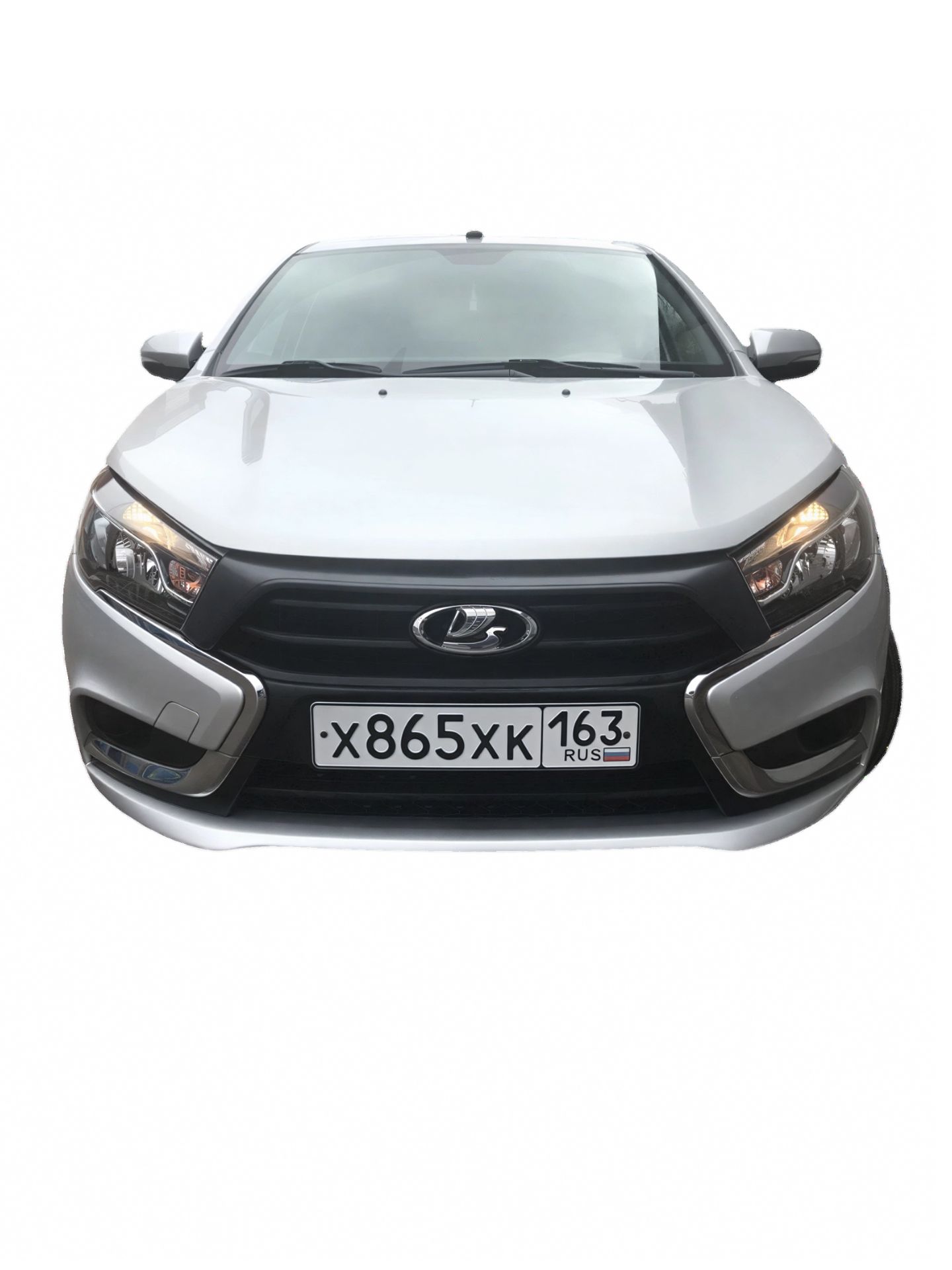 Х865ХК 163 RUS