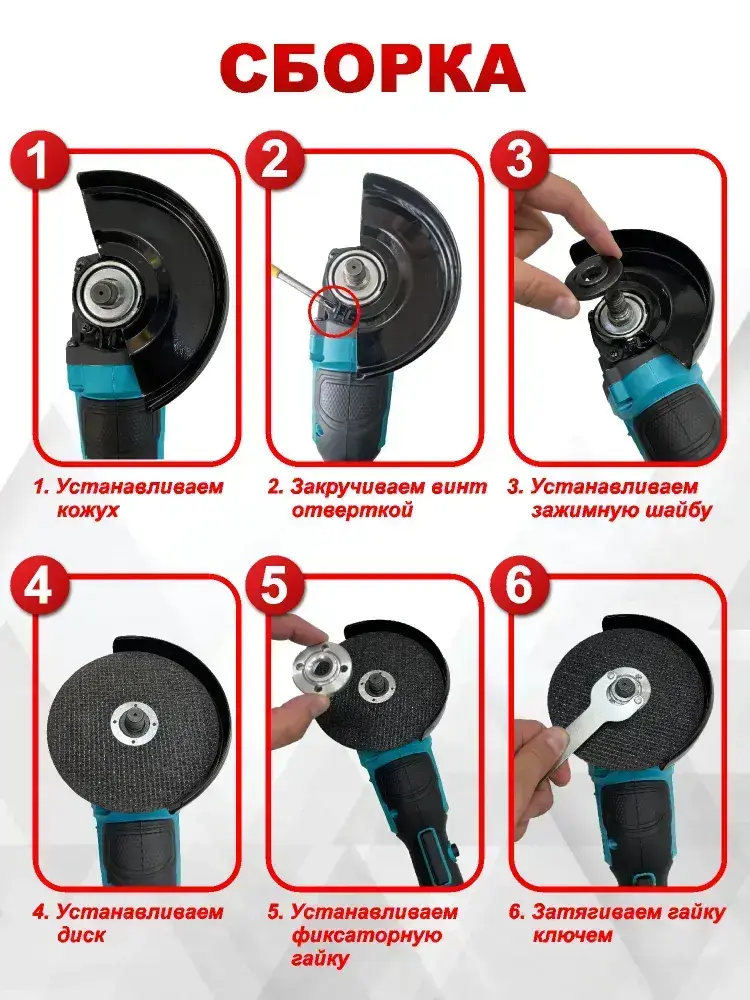 СБОРКА

1

1. Устанавливаем кожух

2

2. Закручиваем винт отверткой

3

3. Устанавливаем зажимную шайбу

4

4. Устанавливаем диск

5

5. Устанавливаем фиксаторную гайку

6

6. Затягиваем гайку ключем