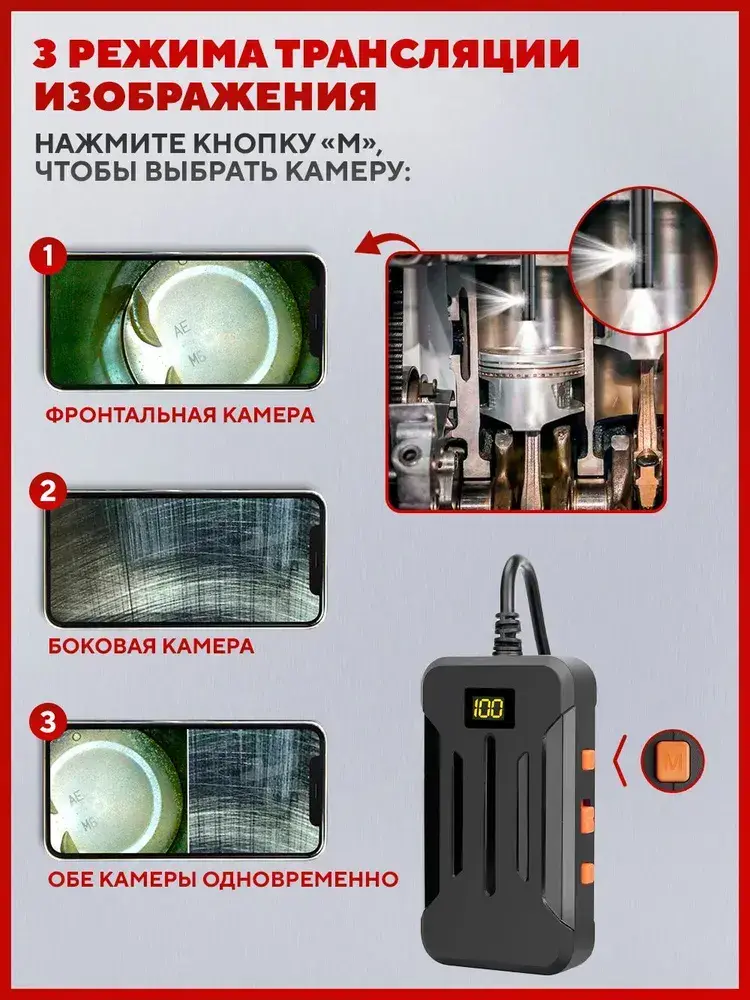 3 РЕЖИМА ТРАНСЛЯЦИИ ИЗОБРАЖЕНИЯ

НАЖМИТЕ КНОПКУ «М», ЧТОБЫ ВЫБРАТЬ КАМЕРУ:

1

AE
MG

ФРОНТАЛЬНАЯ КАМЕРА

2

БОКОВАЯ КАМЕРА

3

AE
MG

ОБЕ КАМЕРЫ ОДНОВРЕМЕННО

100

M