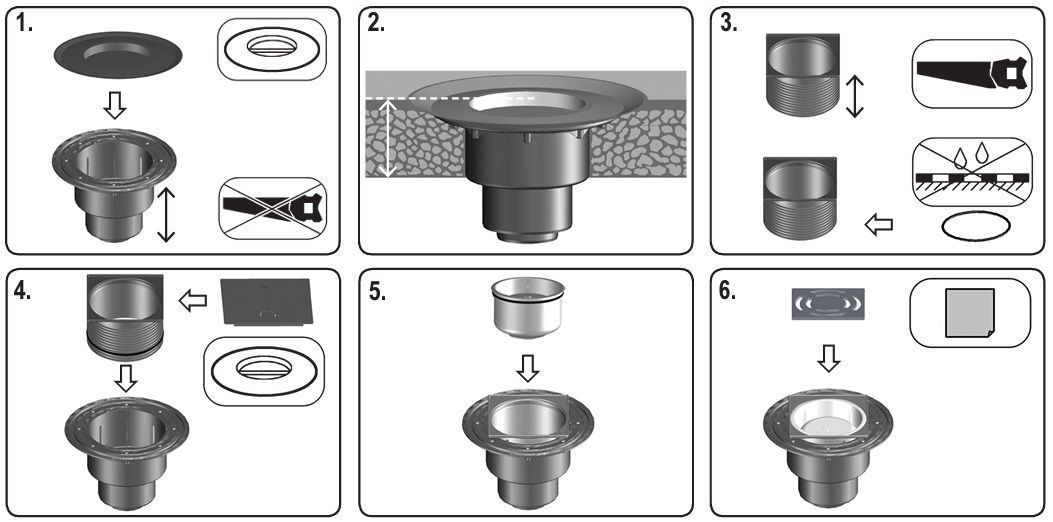 1.

2.

3.

4.

5.

6.