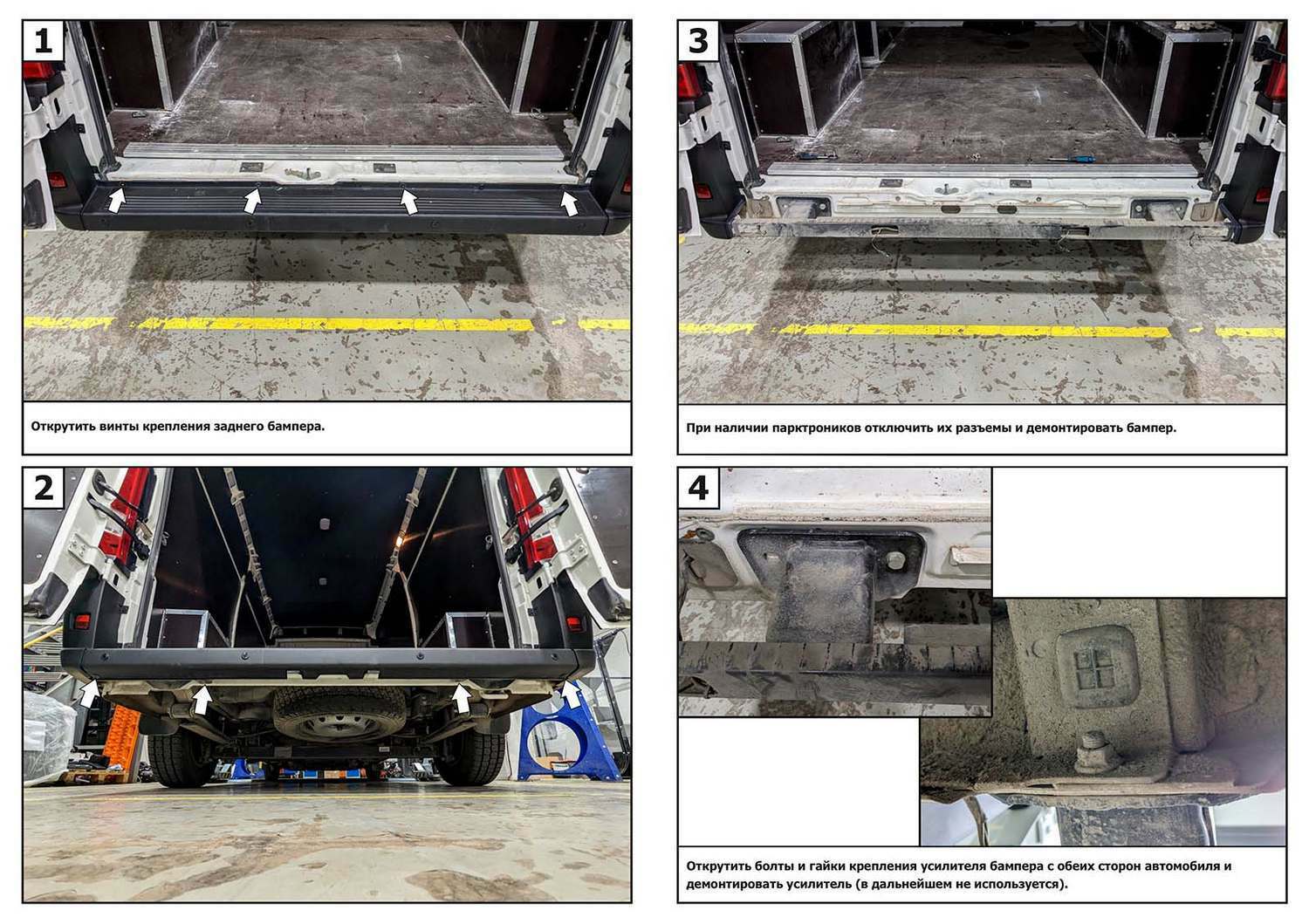 1

Открутить винты крепления заднего бампера.

2

3

При наличии парктроников отключить их разъемы и демонтировать бампер.

4

Открутить болты и гайки крепления усилителя бампера с обеих сторон автомобиля и демонтировать усилитель (в дальнейшем не используется).