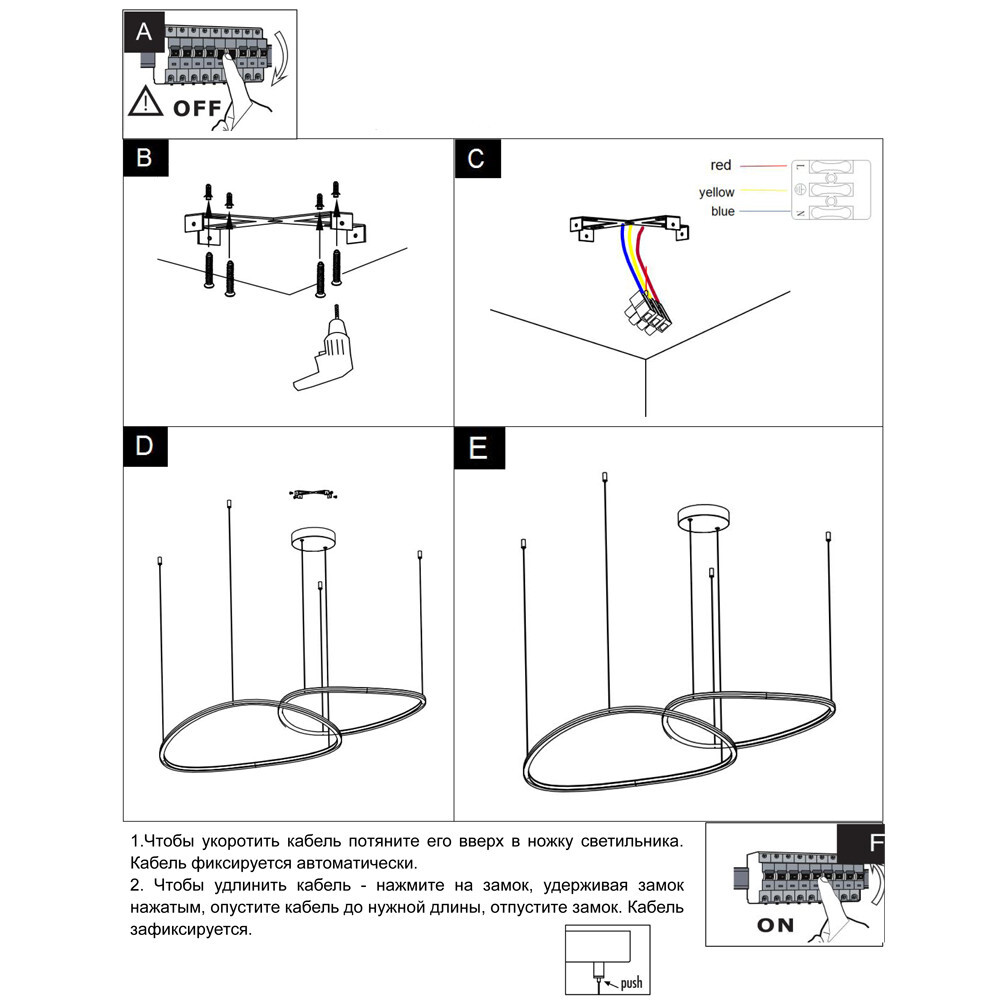 A

OFF

B

C

red

yellow

blue

L

N

D

E

1.Чтобы укоротить кабель потяните его вверх в ножку светильника. Кабель фиксируется автоматически.
2. Чтобы удлинить кабель - нажмите на замок, удерживая замок нажатым, опустите кабель до нужной длины, отпустите замок. Кабель зафиксируется.

push

F

ON