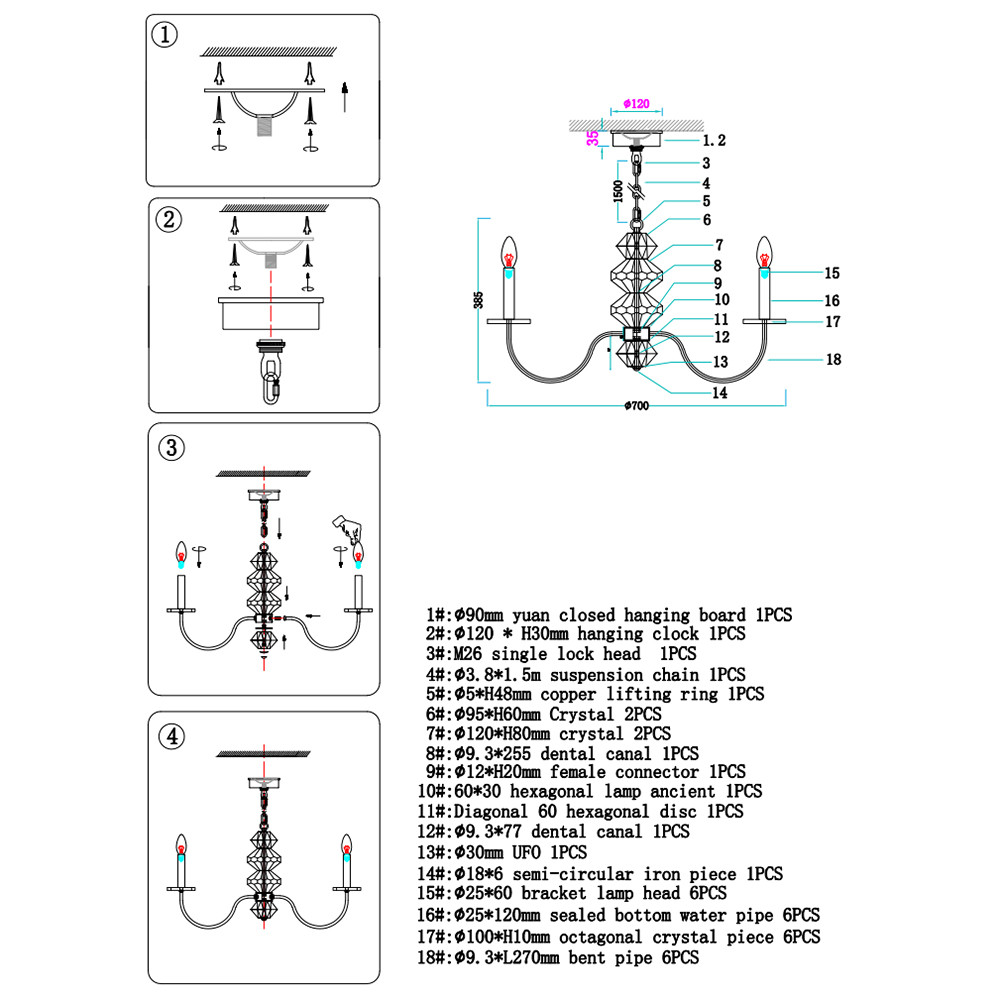 ①

②

③

④

ϕ120

35

1500

385

ϕ700

1. 2

3

4

5

6

7

8

9

10

11

12

13

14

15

16

17

18

1#:ϕ90mm yuan closed hanging board 1PCS
2#:ϕ120 * H30mm hanging clock 1PCS
3#:M26 single lock head 1PCS
4#:ϕ3.8*1.5m suspension chain 1PCS
5#:ϕ5*H48mm copper lifting ring 1PCS
6#:ϕ95*H60mm Crystal 2PCS
7#:ϕ120*H80mm crystal 2PCS
8#:ϕ9.3*255 dental canal 1PCS
9#:ϕ12*H20mm female connector 1PCS
10#:60*30 hexagonal lamp ancient 1PCS
11#:Diagonal 60 hexagonal disc 1PCS
12#:ϕ9.3*77 dental canal 1PCS
13#:ϕ30mm UFO 1PCS
14#:ϕ18*6 semi-circular iron piece 1PCS
15#:ϕ25*60 bracket lamp head 6PCS
16#:ϕ25*120mm sealed bottom water pipe 6PCS
17#:ϕ100*H10mm octagonal crystal piece 6PCS
18#:ϕ9.3*L270mm bent pipe 6PCS