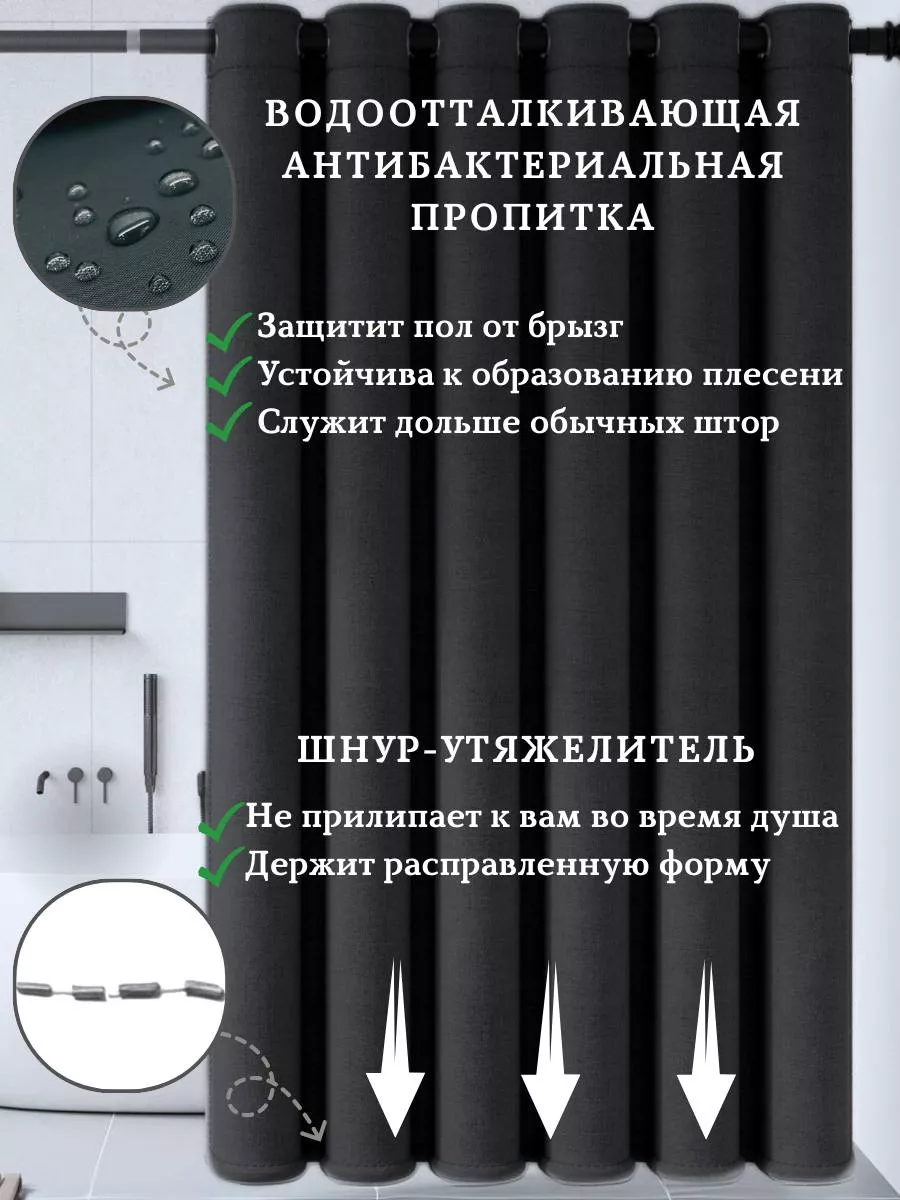 ВОДООТТАЛКИВАЮЩАЯ АНТИБАКТЕРИАЛЬНАЯ ПРОПИТКА

Защитит пол от брызг
Устойчива к образованию плесени
Служит дольше обычных штор

ШНУР-УТЯЖЕЛИТЕЛЬ

Не прилипает к вам во время душа
Держит расправленную форму