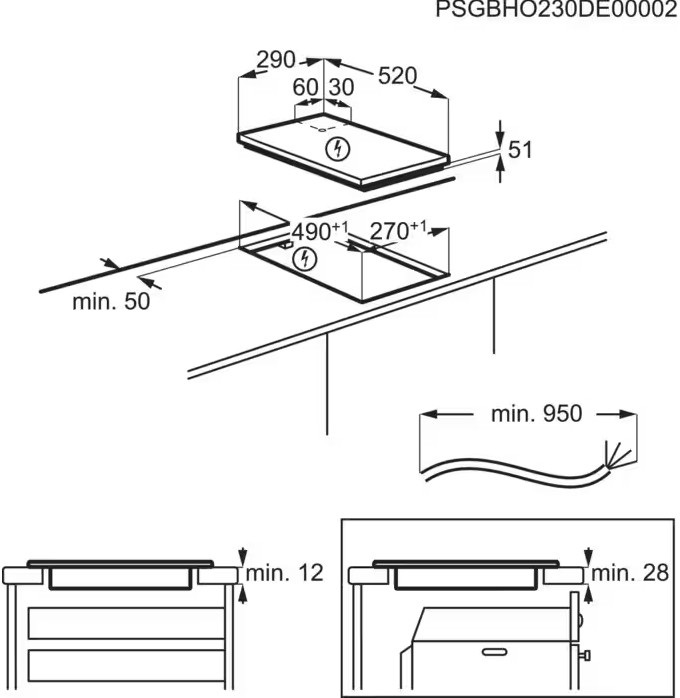 PSGBHO230DE00002

290
520
60
30
51

$490^{+1}$
$270^{+1}$
min. 50

min. 950

min. 12

min. 28