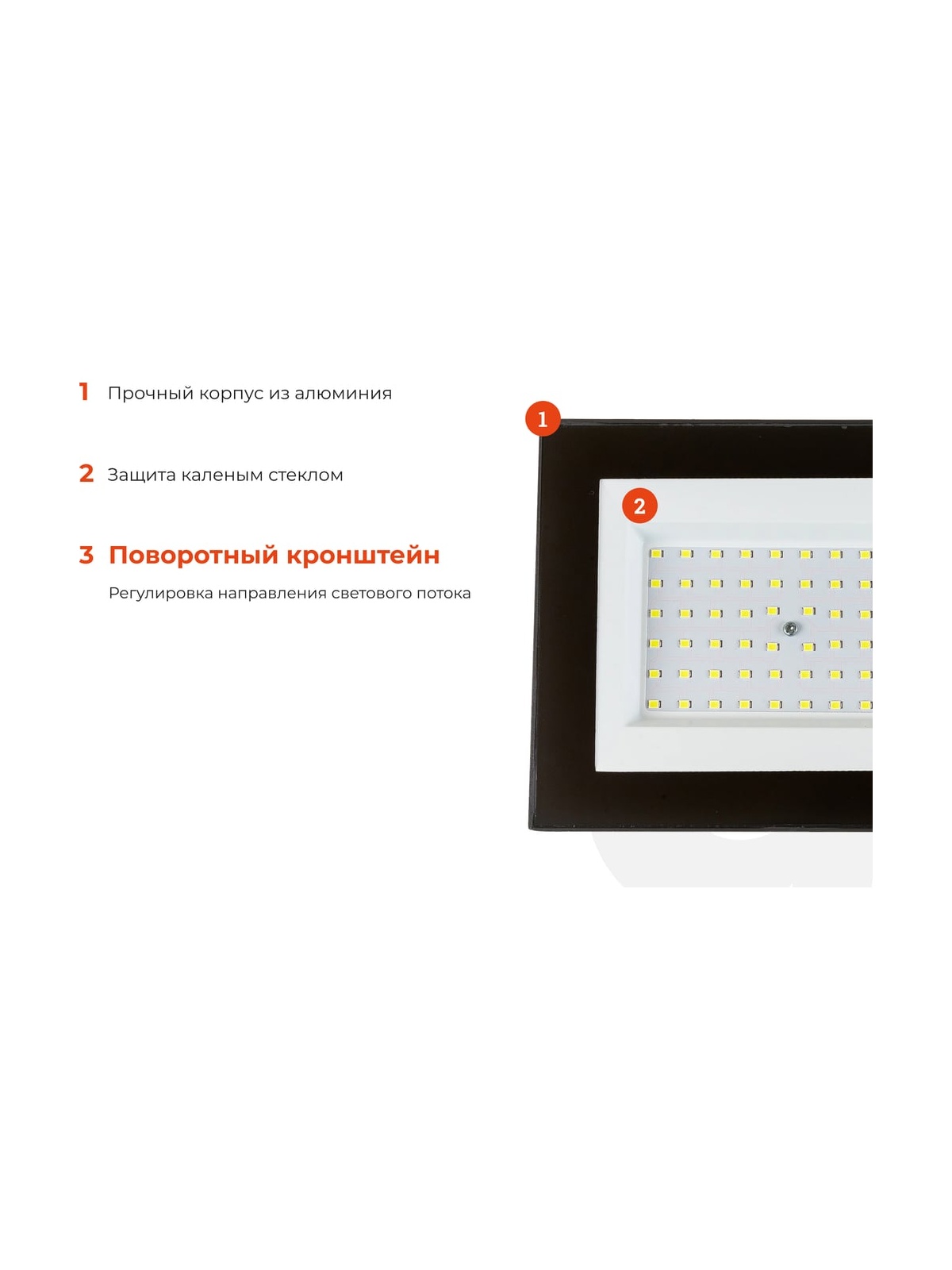 1 Прочный корпус из алюминия

2 Защита каленым стеклом

3 Поворотный кронштейн

Регулировка направления светового потока

1

2