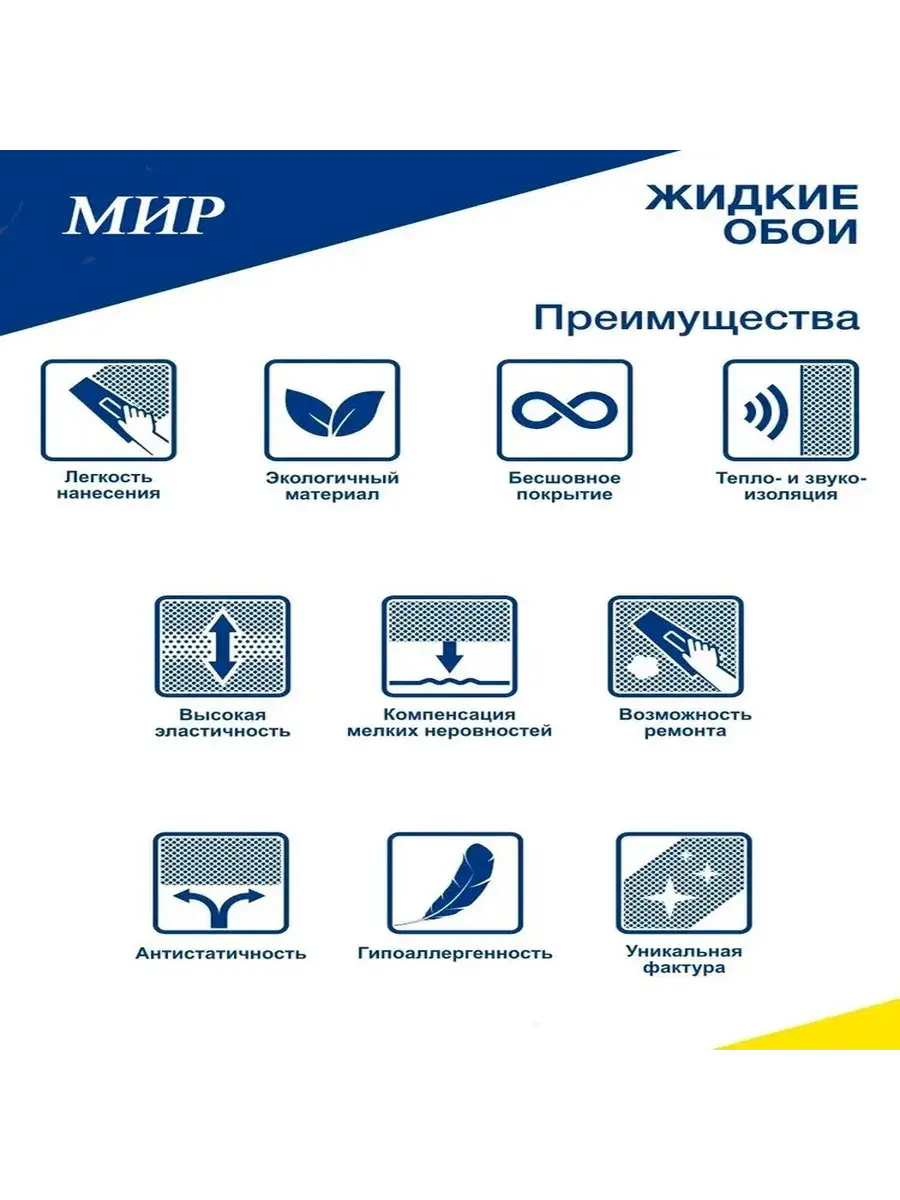 МИР

ЖИДКИЕ ОБОИ

Преимущества

Легкость нанесения

Экологичный материал

Бесшовное покрытие

Тепло- и звукоизоляция

Высокая эластичность

Компенсация мелких неровностей

Возможность ремонта

Антистатичность

Гипоаллергенность

Уникальная фактура