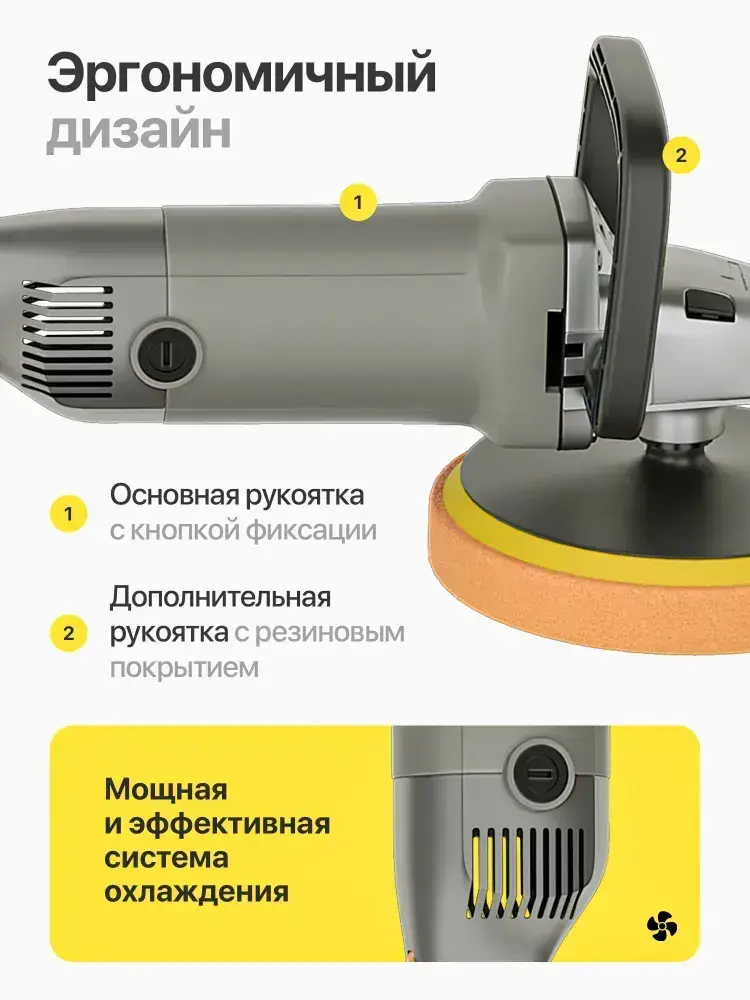 Эргономичный дизайн

1

2

1 Основная рукоятка с кнопкой фиксации

2 Дополнительная рукоятка с резиновым покрытием

Мощная и эффективная система охлаждения