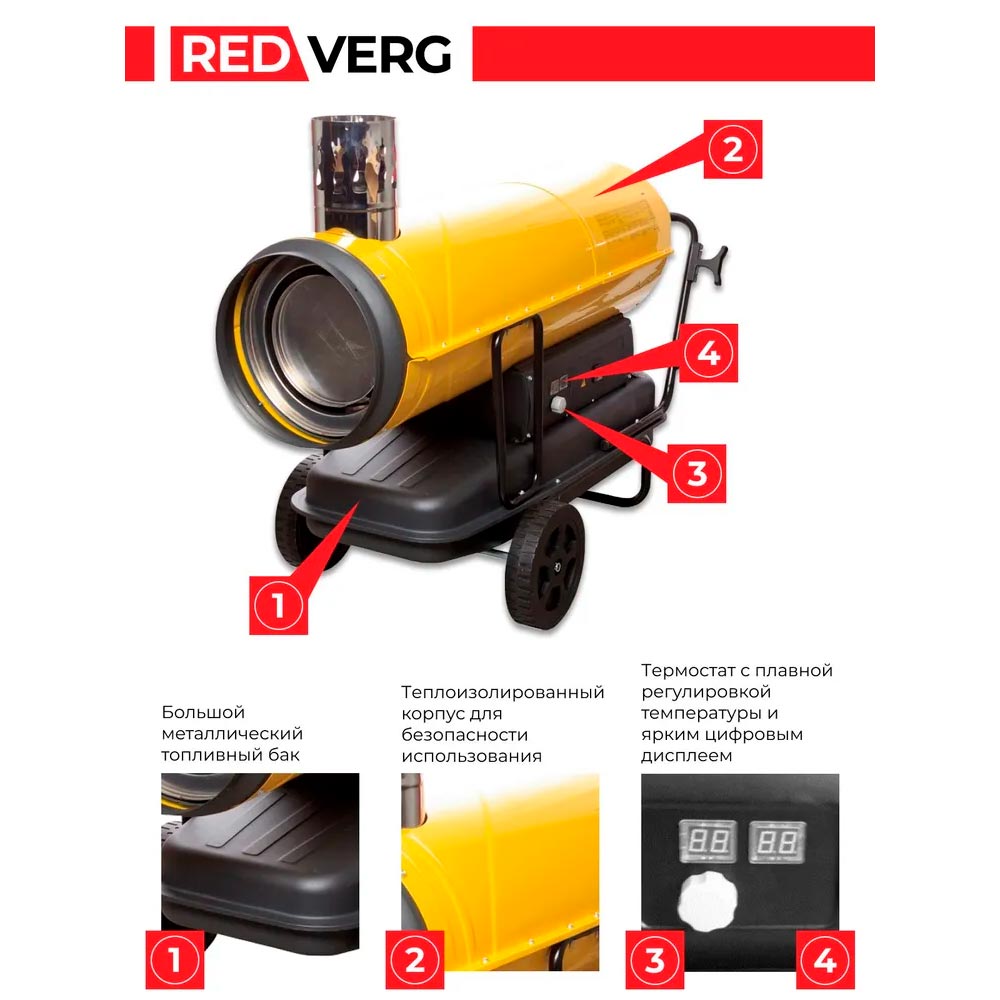 REDVERG

2

4

3

1

Большой металлический топливный бак

Теплоизолированный корпус для безопасности использования

Термостат с плавной регулировкой температуры и ярким цифровым дисплеем

88 88

1

2

3

4