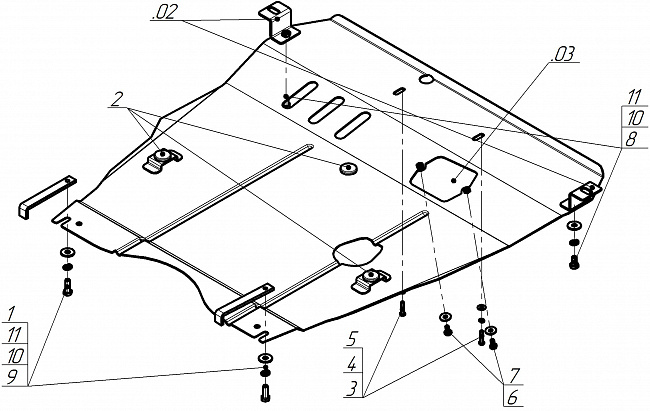 .02
.03
2
11
10
8
1
11
10
9
5
4
3
7
6