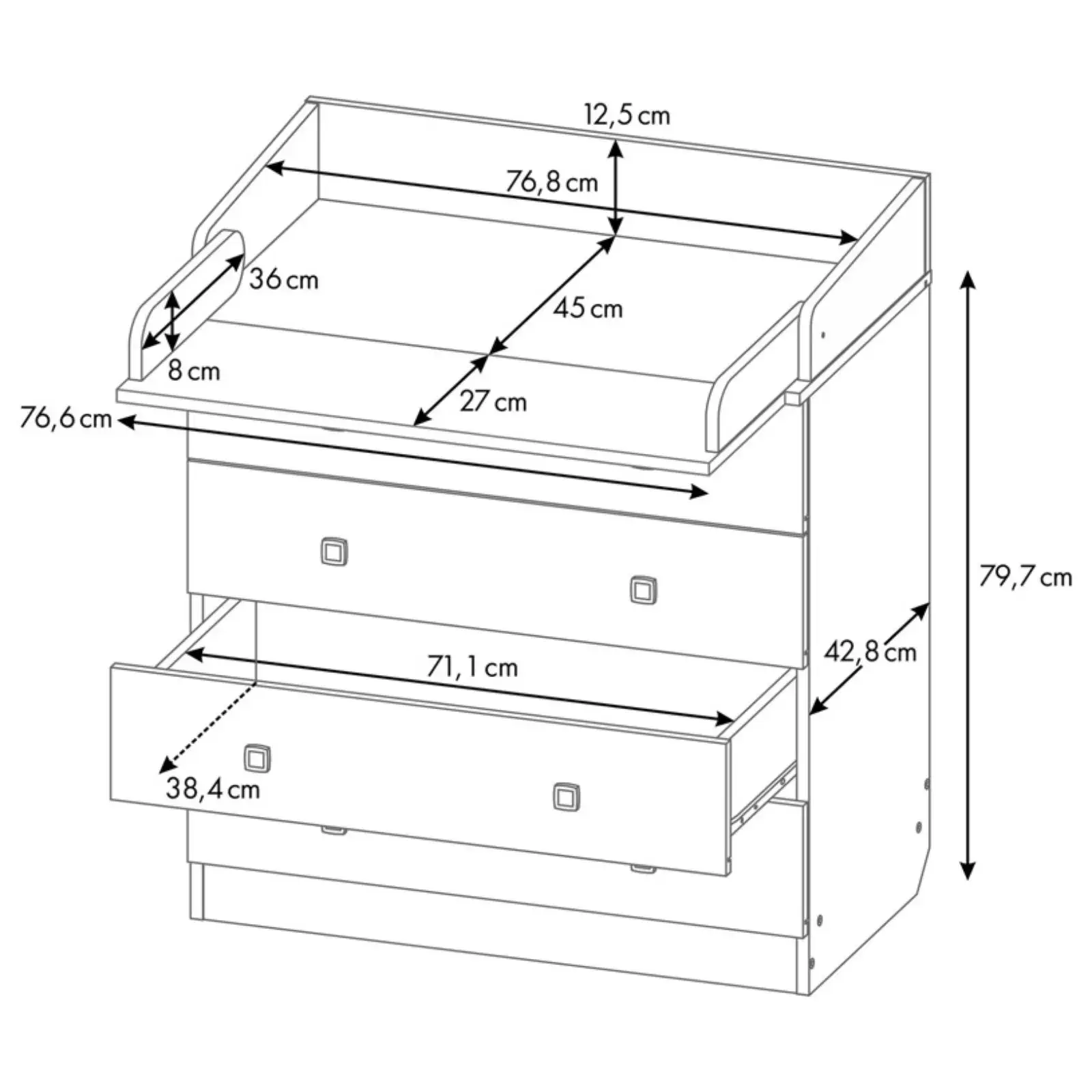 12,5 cm
76,8 cm
36 cm
45 cm
8 cm
27 cm
76,6 cm
79,7 cm
42,8 cm
71,1 cm
38,4 cm