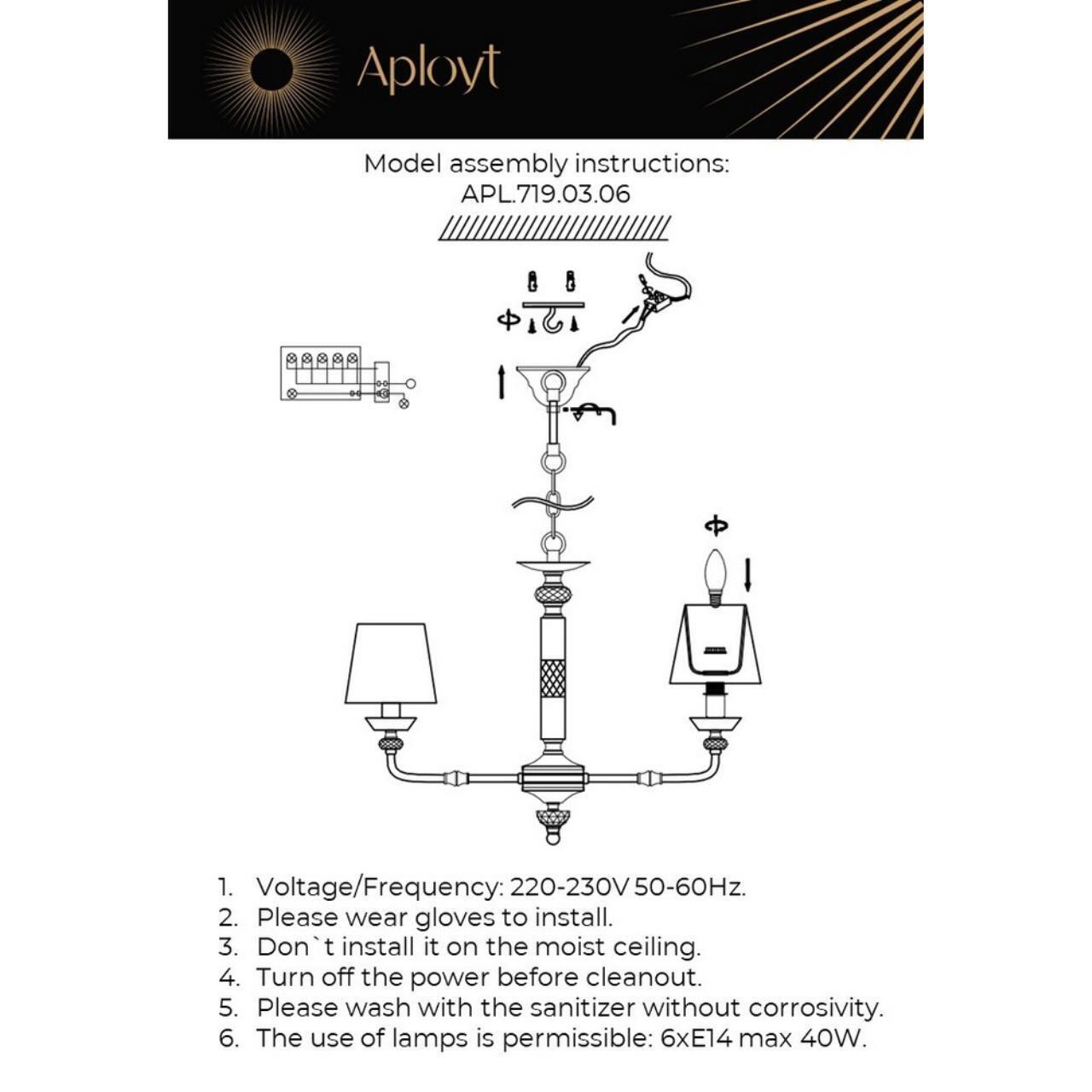 Aployt

Model assembly instructions:
APL.719.03.06

1. Voltage/Frequency: 220-230V 50-60Hz.
2. Please wear gloves to install.
3. Don`t install it on the moist ceiling.
4. Turn off the power before cleanout.
5. Please wash with the sanitizer without corrosivity.
6. The use of lamps is permissible: 6xE14 max 40W.