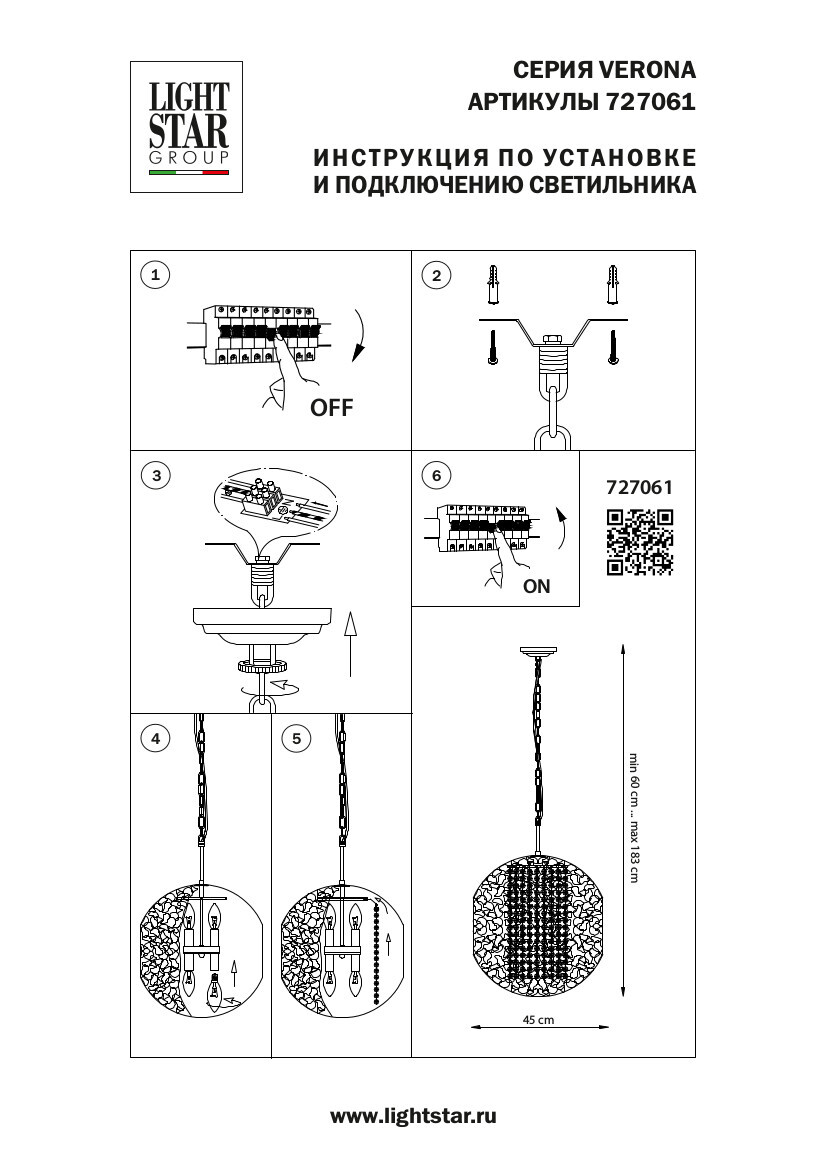 LIGHT STAR GROUP

СЕРИЯ VERONA
АРТИКУЛЫ 727061

ИНСТРУКЦИЯ ПО УСТАНОВКЕ
И ПОДКЛЮЧЕНИЮ СВЕТИЛЬНИКА

1

OFF

2

3

6

ON

727061

4

5

min 60 cm ... max 183 cm

45 cm

www.lightstar.ru