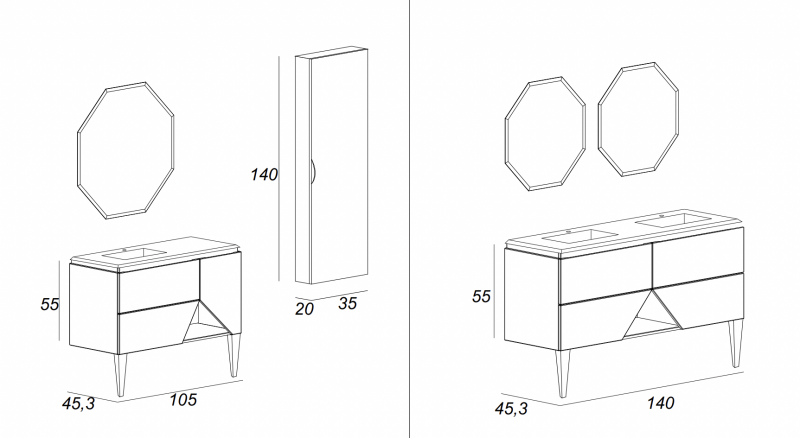 140
55
20 35
45,3 105
55
45,3 140