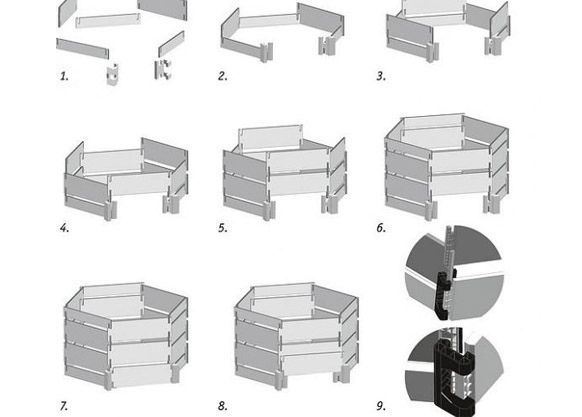 1.

2.

3.

4.

5.

6.

7.

8.

9.