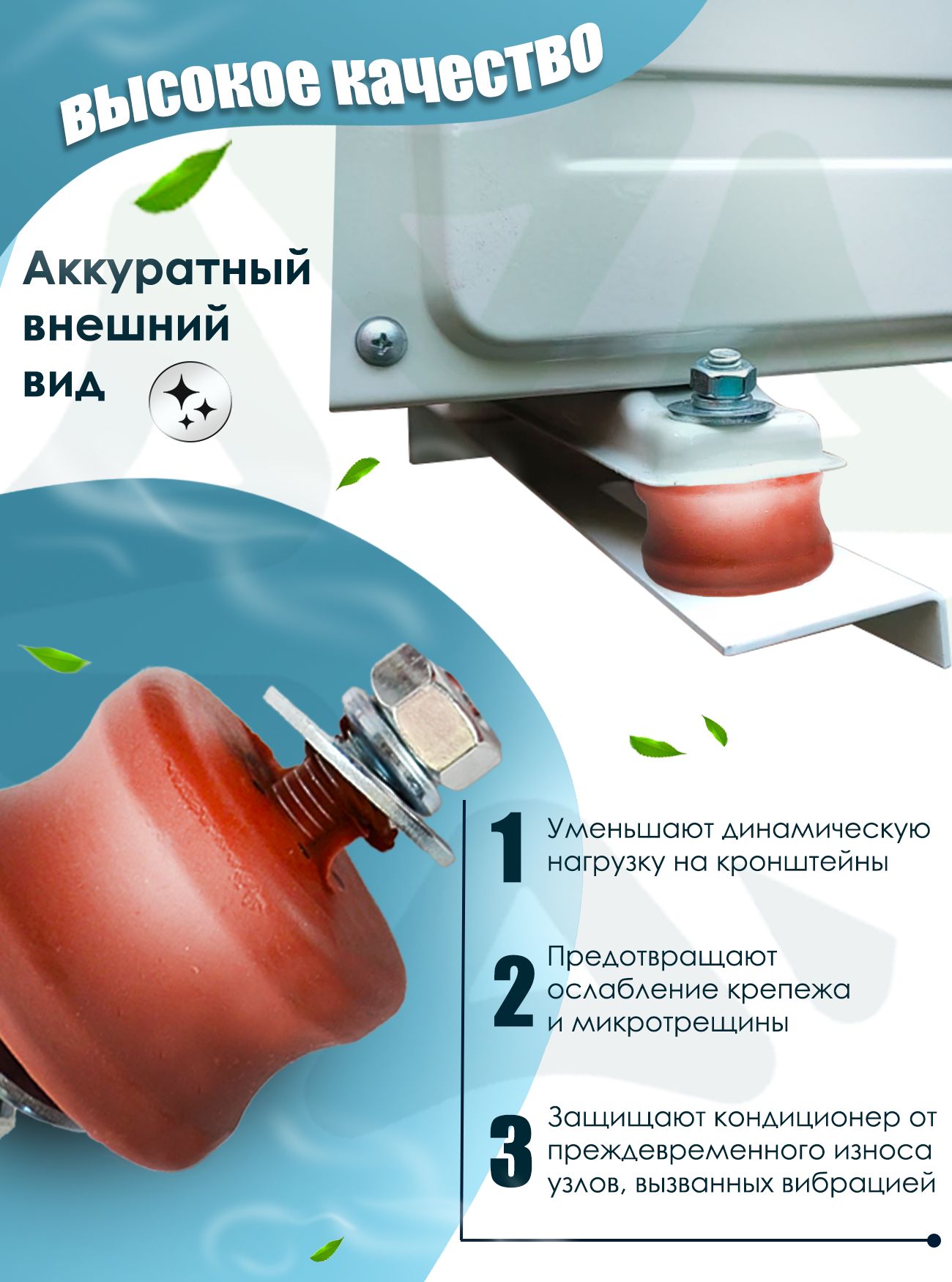 высокое качество

Аккуратный внешний вид

1 Уменьшают динамическую нагрузку на кронштейны

2 Предотвращают ослабление крепежа и микротрещины

3 Защищают кондиционер от преждевременного износа узлов, вызванных вибрацией