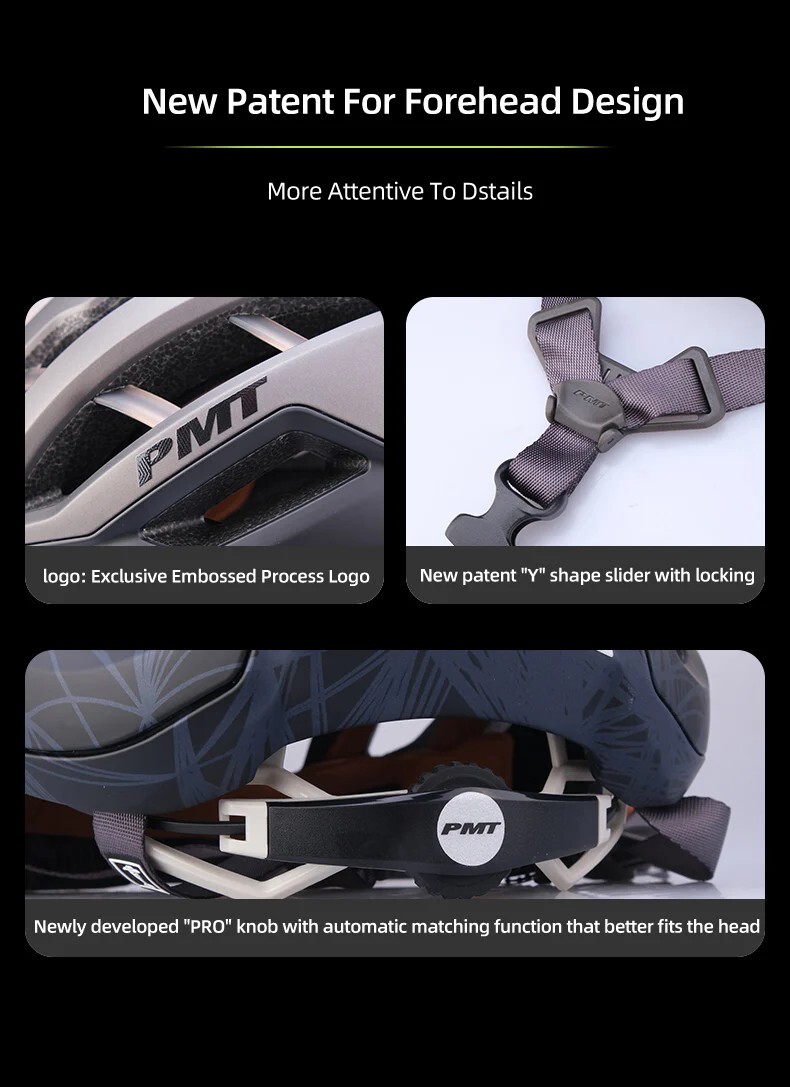 New Patent For Forehead Design

More Attentive To Dstails

PMT

logo: Exclusive Embossed Process Logo

PMT

New patent "Y" shape slider with locking

PMT

Newly developed "PRO" knob with automatic matching function that better fits the head