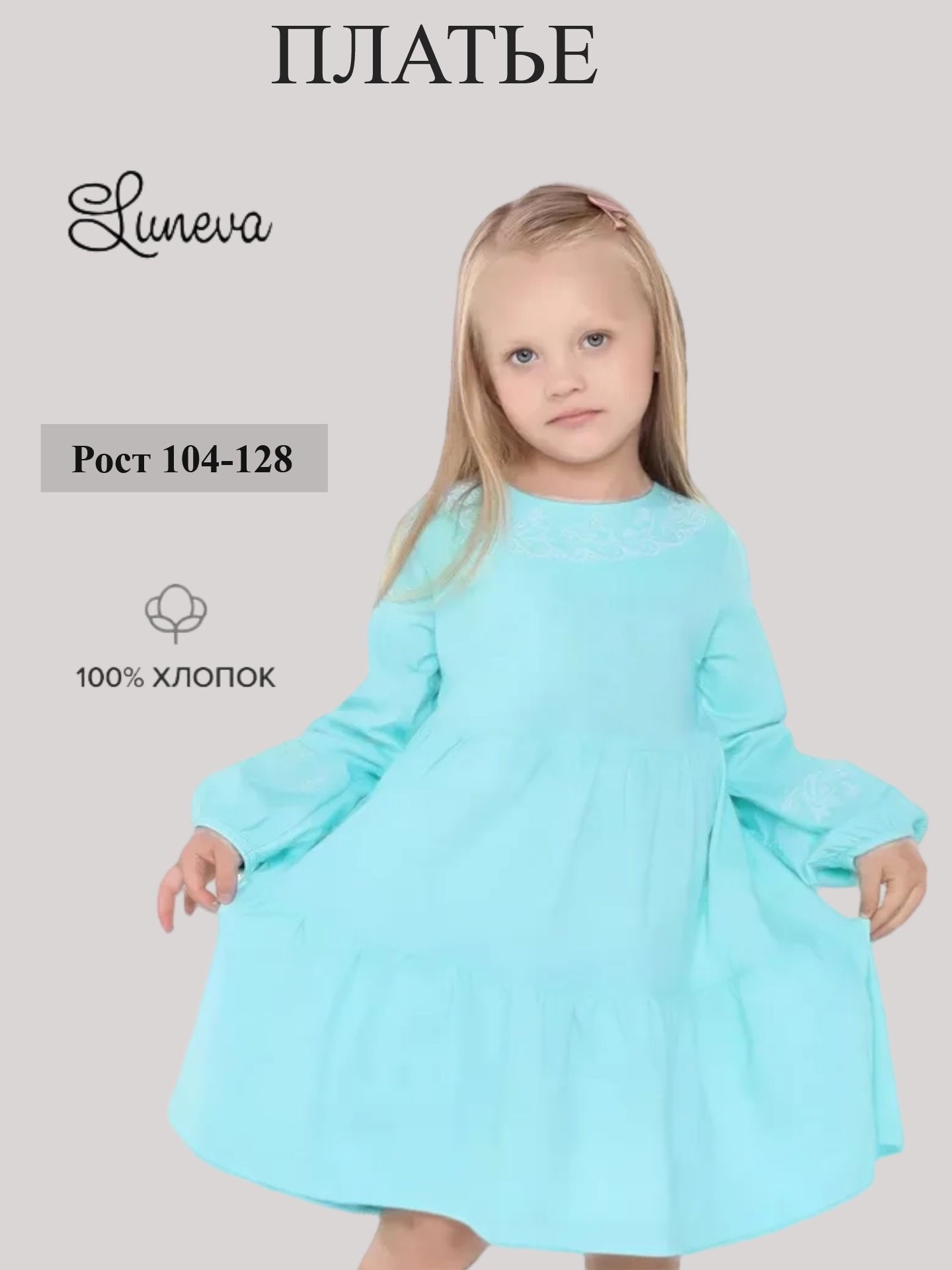 ПЛАТЬЕ

Luneva

Рост 104-128

100% ХЛОПОК