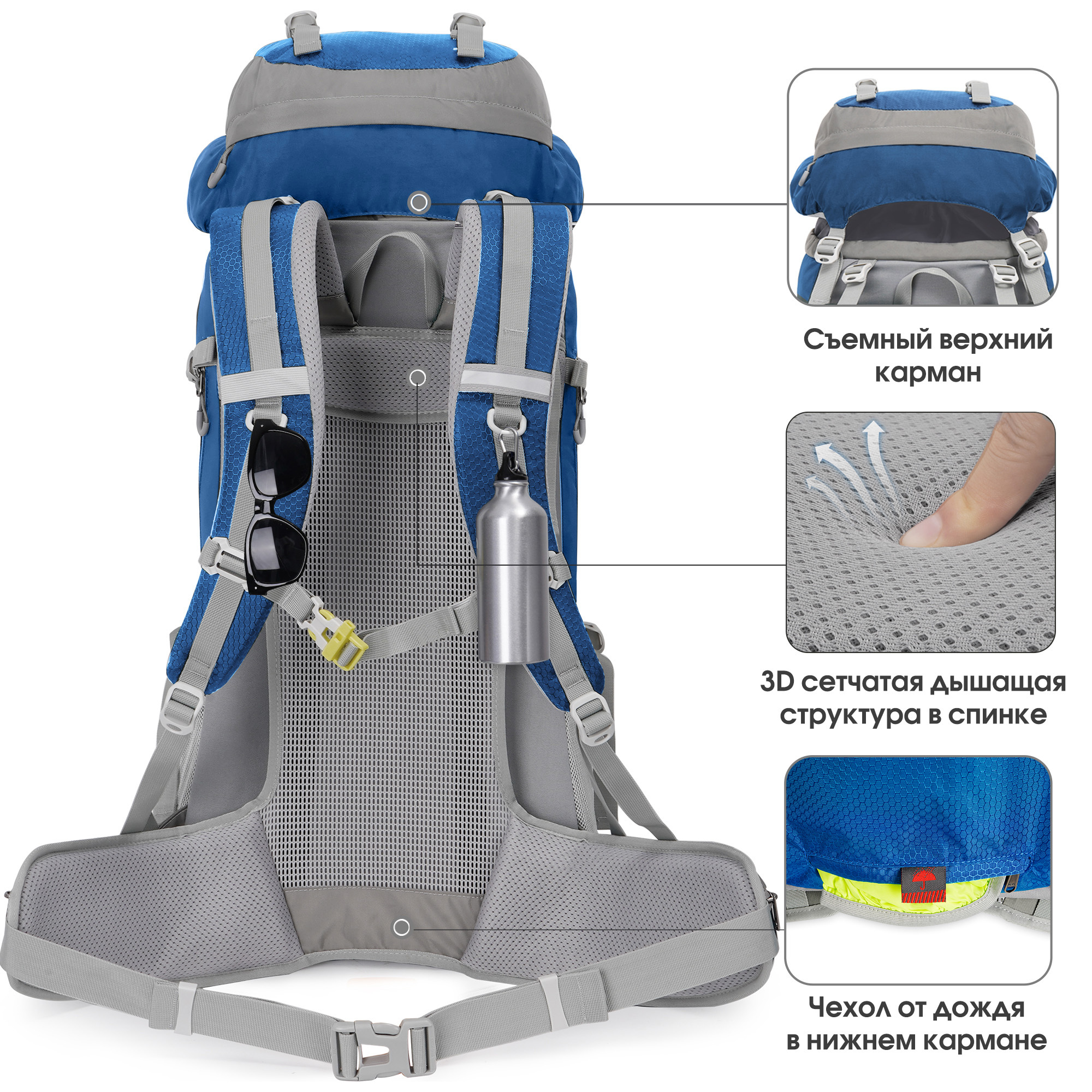 Съемный верхний карман

3D сетчатая дышащая структура в спинке

Чехол от дождя в нижнем кармане