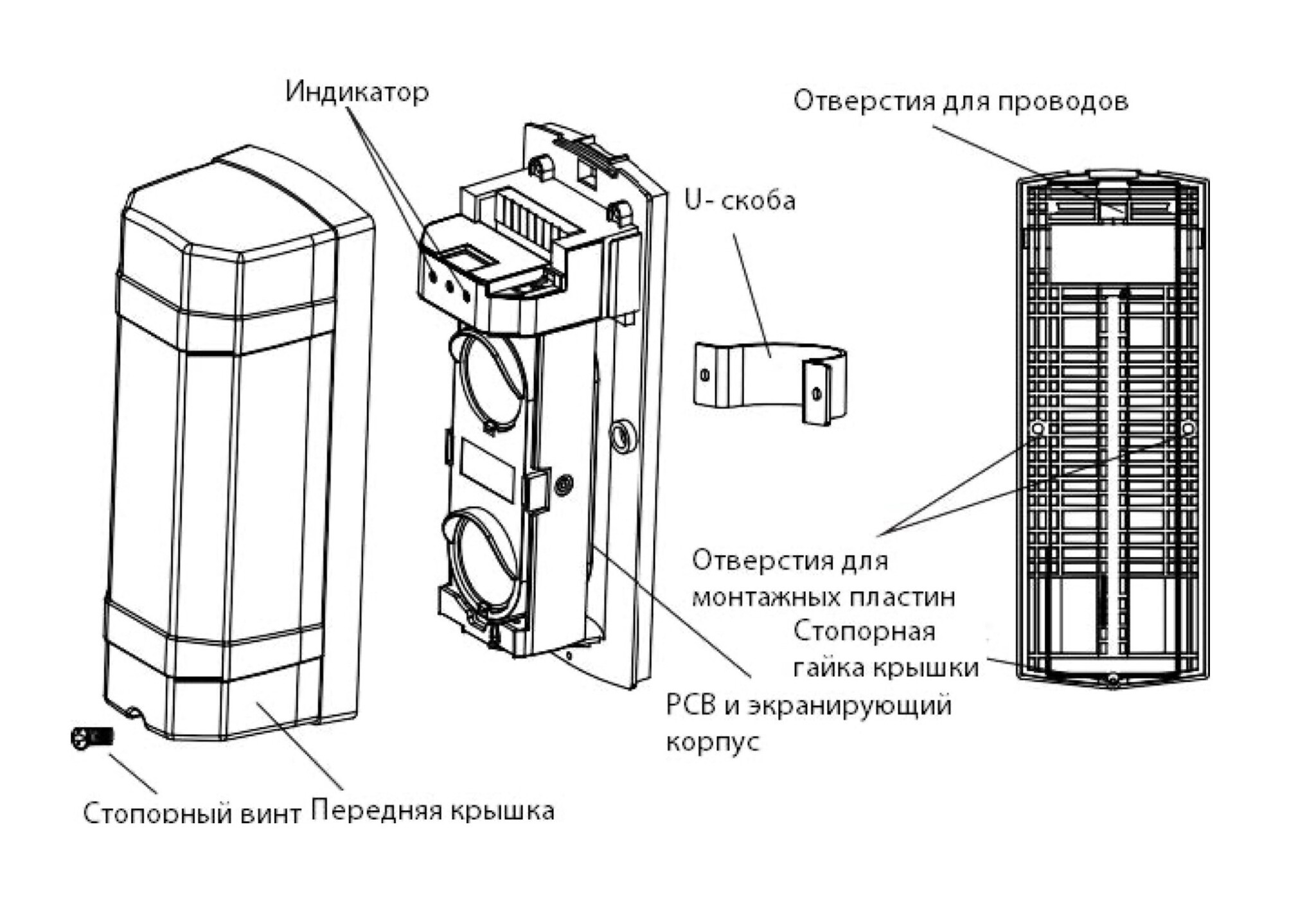 Индикатор

Отверстия для проводов

U- скоба

Отверстия для монтажных пластин

Стопорная гайка крышки

PCB и экранирующий корпус

Стопорный винт

Передняя крышка