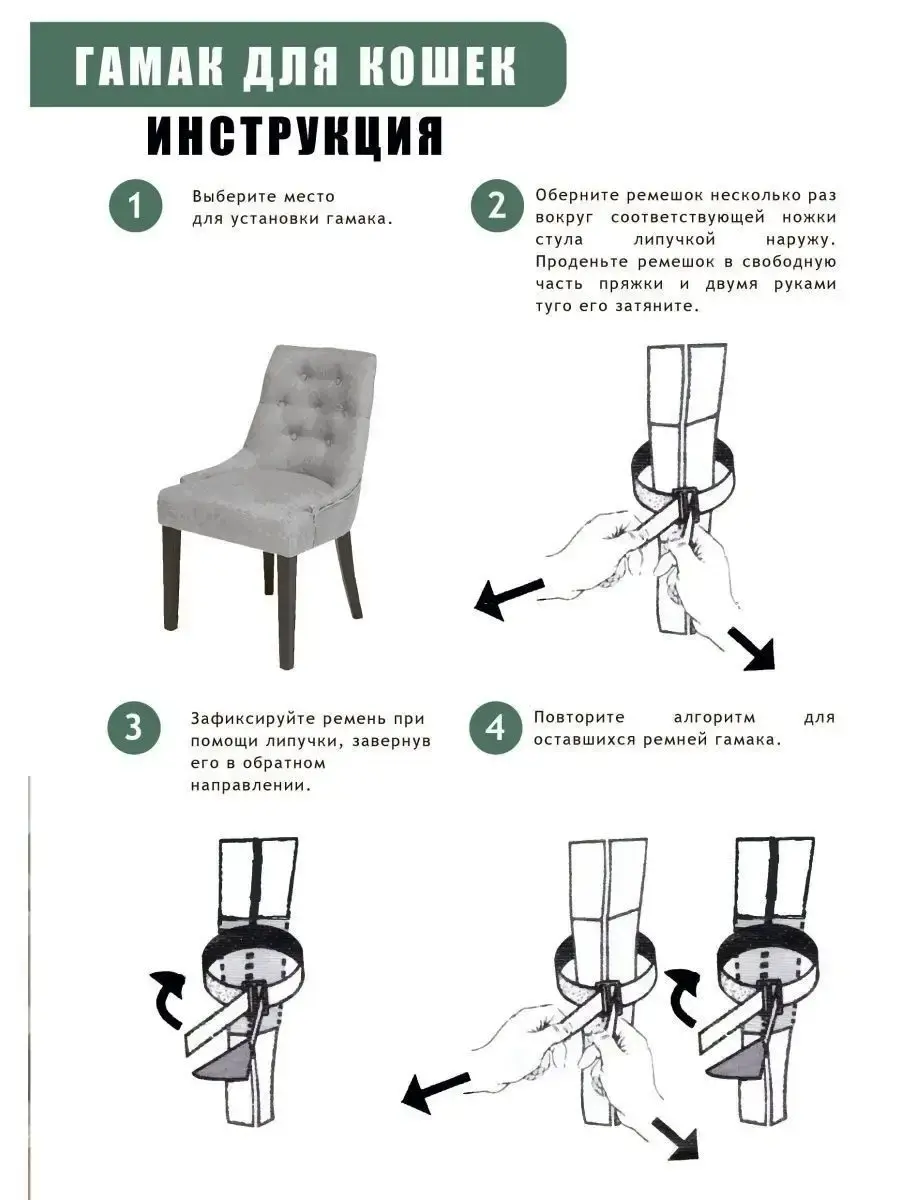 ГАМАК ДЛЯ КОШЕК

ИНСТРУКЦИЯ

1

Выберите место для установки гамака.

2

Оберните ремешок несколько раз вокруг соответствующей ножки стула липучкой наружу. Проденьте ремешок в свободную часть пряжки и двумя руками туго его затяните.

3

Зафиксируйте ремень при помощи липучки, завернув его в обратном направлении.

4

Повторите алгоритм для оставшихся ремней гамака.