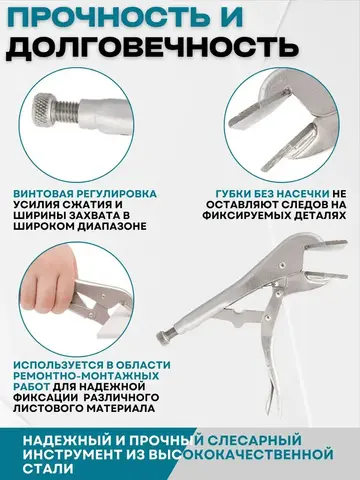 ПРОЧНОСТЬ И ДОЛГОВЕЧНОСТЬ

ВИНТОВАЯ РЕГУЛИРОВКА УСИЛИЯ СЖАТИЯ И ШИРИНЫ ЗАХВАТА В ШИРОКОМ ДИАПАЗОНЕ

ГУБКИ БЕЗ НАСЕЧКИ НЕ ОСТАВЛЯЮТ СЛЕДОВ НА ФИКСИРУЕМЫХ ДЕТАЛЯХ

ИСПОЛЬЗУЕТСЯ В ОБЛАСТИ РЕМОНТНО-МОНТАЖНЫХ РАБОТ ДЛЯ НАДЕЖНОЙ ФИКСАЦИИ РАЗЛИЧНОГО ЛИСТОВОГО МАТЕРИАЛА

НАДЕЖНЫЙ И ПРОЧНЫЙ СЛЕСАРНЫЙ ИНСТРУМЕНТ ИЗ ВЫСОКОКАЧЕСТВЕННОЙ СТАЛИ