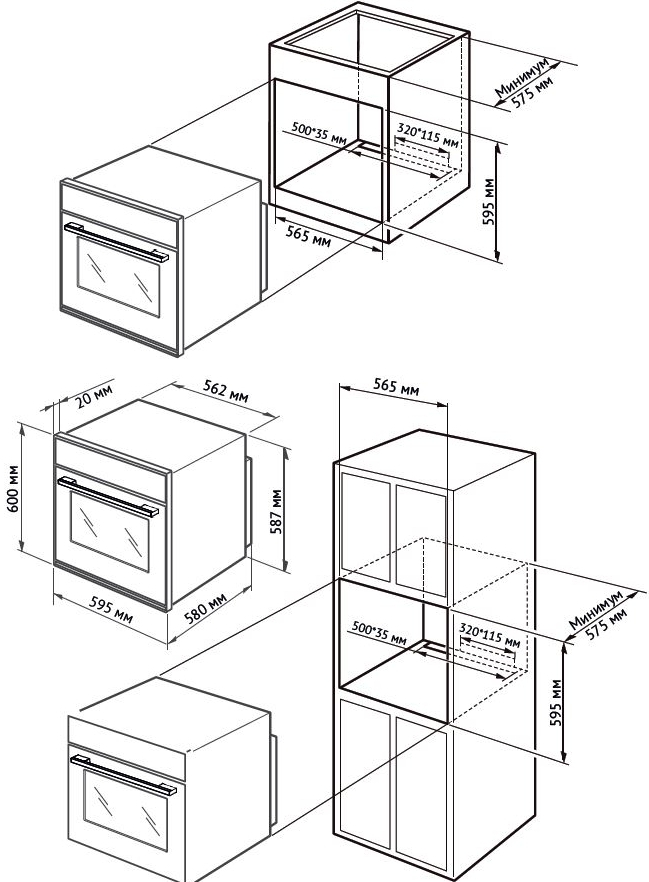 Минимум
575 мм

500*35 мм
320*115 мм

595 мм

565 мм

20 мм
562 мм
565 мм

600 мм
587 мм

595 мм
580 мм

Минимум
575 мм

500*35 мм
320*115 мм

595 мм