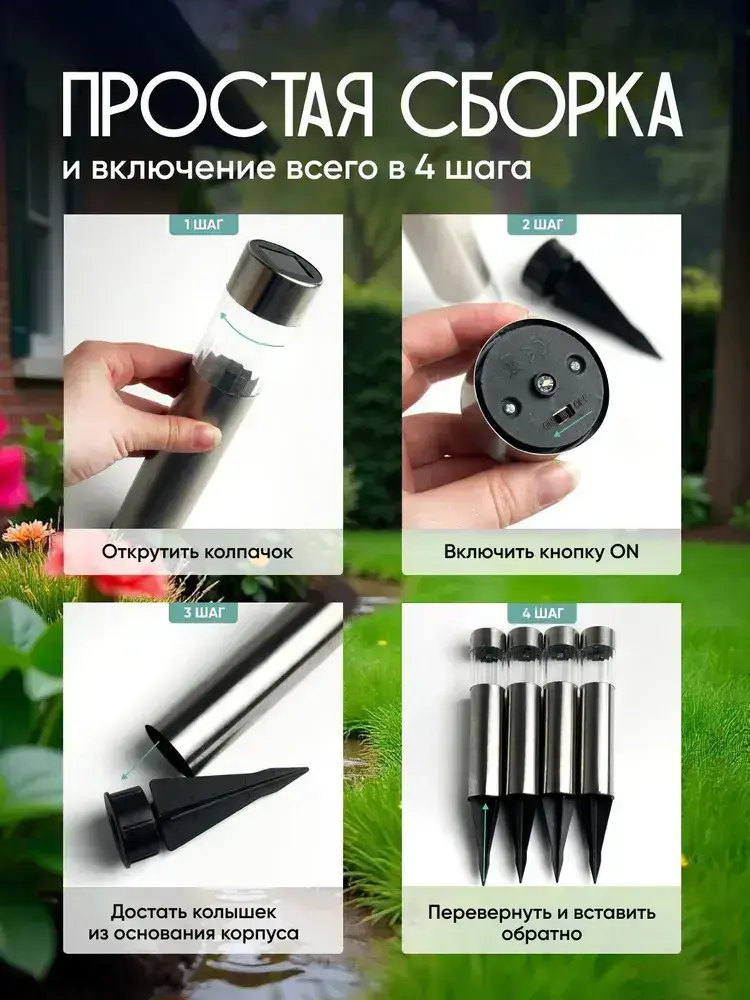 ПРОСТАЯ СБОРКА
и включение всего в 4 шага

1 ШАГ
Открутить колпачок

2 ШАГ
Включить кнопку ON

3 ШАГ
Достать колышек из основания корпуса

4 ШАГ
Перевернуть и вставить обратно