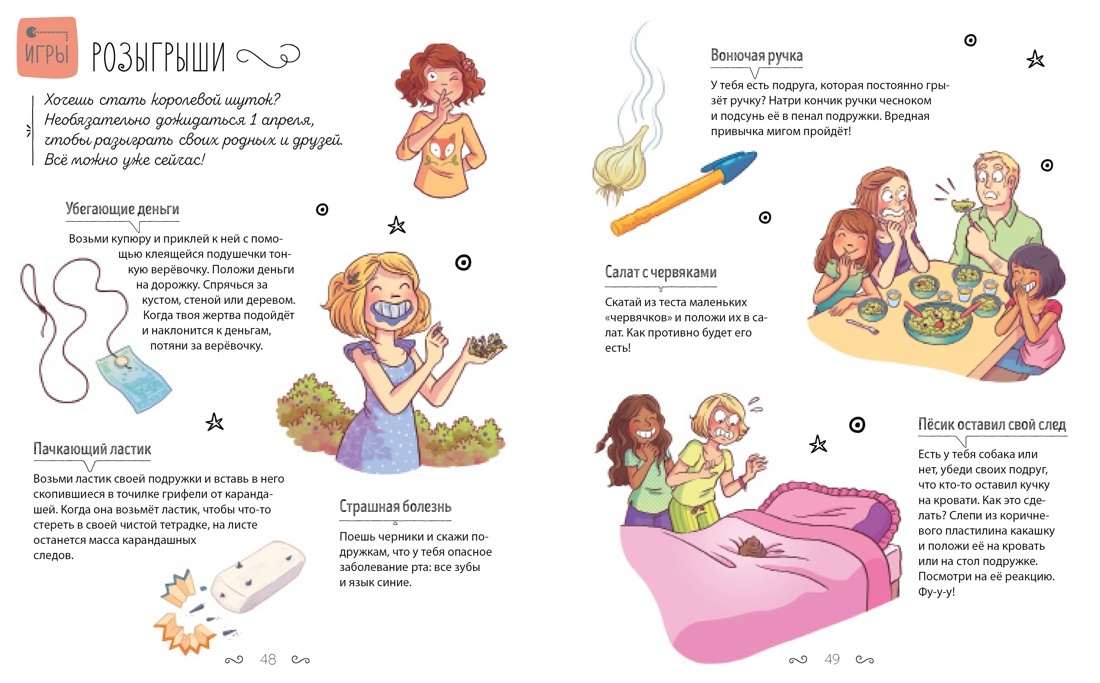 ИГРЫ РОЗЫГРЫШИ

Хочешь стать королевой шуток? Необязательно дожидаться 1 апреля, чтобы разыграть своих родных и друзей. Всё можно уже сейчас!

Убегающие деньги

Возьми купюру и приклей к ней с помощью клеящейся подушечки тонкую верёвочку. Положи деньги на дорожку. Спрячься за кустом, стеной или деревом. Когда твоя жертва подойдёт и наклонится к деньгам, потяни за верёвочку.

Пачкающий ластик

Возьми ластик своей подружки и вставь в него скопившиеся в точилке грифели от карандашей. Когда она возьмёт ластик, чтобы что-то стереть в своей чистой тетрадке, на листе останется масса карандашных следов.

Страшная болезнь

Поешь черники и скажи подружкам, что у тебя опасное заболевание рта: все зубы и язык синие.

48

Вонючая ручка

У тебя есть подруга, которая постоянно грызёт ручку? Натри кончик ручки чесноком и подсунь её в пенал подружки. Вредная привычка мигом пройдёт!

Салат с червяками

Скатай из теста маленьких «червячков» и положи их в салат. Как противно будет его есть!

Пёсик оставил свой след

Есть у тебя собака или нет, убеди своих подруг, что кто-то оставил кучку на кровати. Как это сделать? Слепи из коричневого пластилина какашку и положи её на кровать или на стол подружке. Посмотри на её реакцию. Фу-у-у!

49