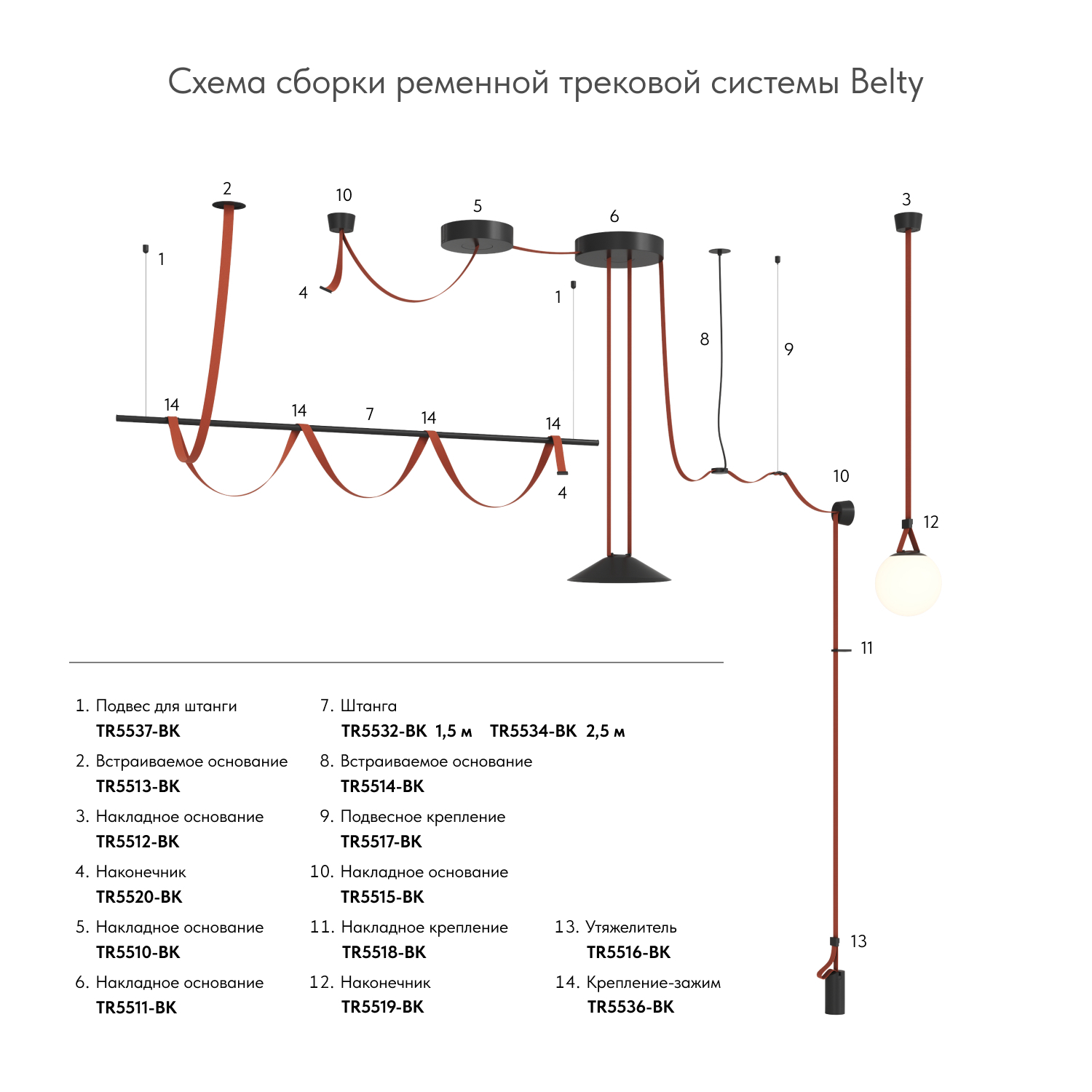 Схема сборки ременной трековой системы Belty

2
10
5
6
3
1
4
1
8
9
14
14
7
14
14
4
10
12
11
13

1. Подвес для штанги
TR5537-BK

2. Встраиваемое основание
TR5513-BK

3. Накладное основание
TR5512-BK

4. Наконечник
TR5520-BK

5. Накладное основание
TR5510-BK

6. Накладное основание
TR5511-BK

7. Штанга
TR5532-BK 1,5 м TR5534-BK 2,5 м

8. Встраиваемое основание
TR5514-BK

9. Подвесное крепление
TR5517-BK

10. Накладное основание
TR5515-BK

11. Накладное крепление
TR5518-BK

12. Наконечник
TR5519-BK

13. Утяжелитель
TR5516-BK

14. Крепление-зажим
TR5536-BK