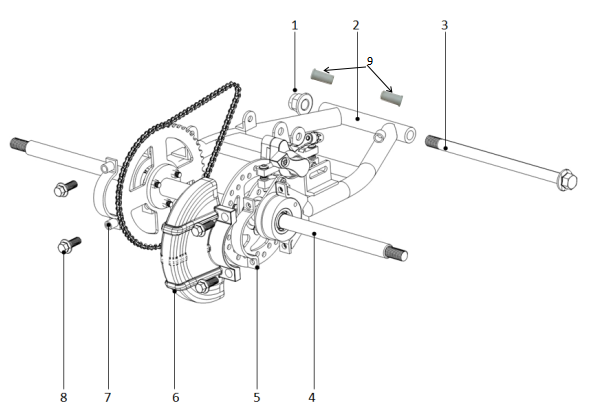 1
2
3
9
8
7
6
5
4