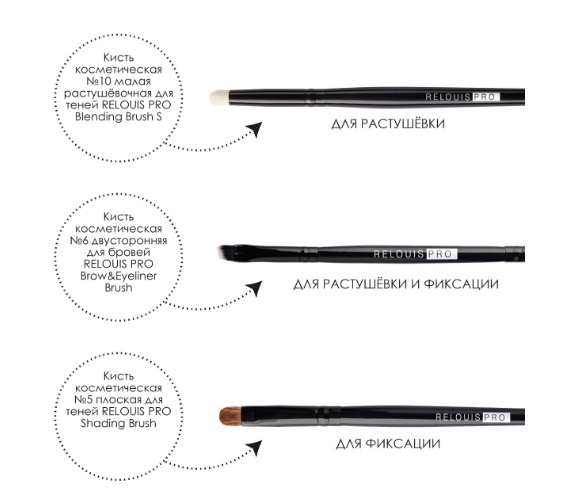 Кисть косметическая №10 малая растушёвочная для теней RELOUIS PRO Blending Brush S

RELOUIS PRO

ДЛЯ РАСТУШЁВКИ

Кисть косметическая №6 двусторонняя для бровей RELOUIS PRO Brow&Eyeliner Brush

RELOUIS PRO

ДЛЯ РАСТУШЁВКИ И ФИКСАЦИИ

Кисть косметическая №5 плоская для теней RELOUIS PRO Shading Brush

RELOUIS PRO

ДЛЯ ФИКСАЦИИ