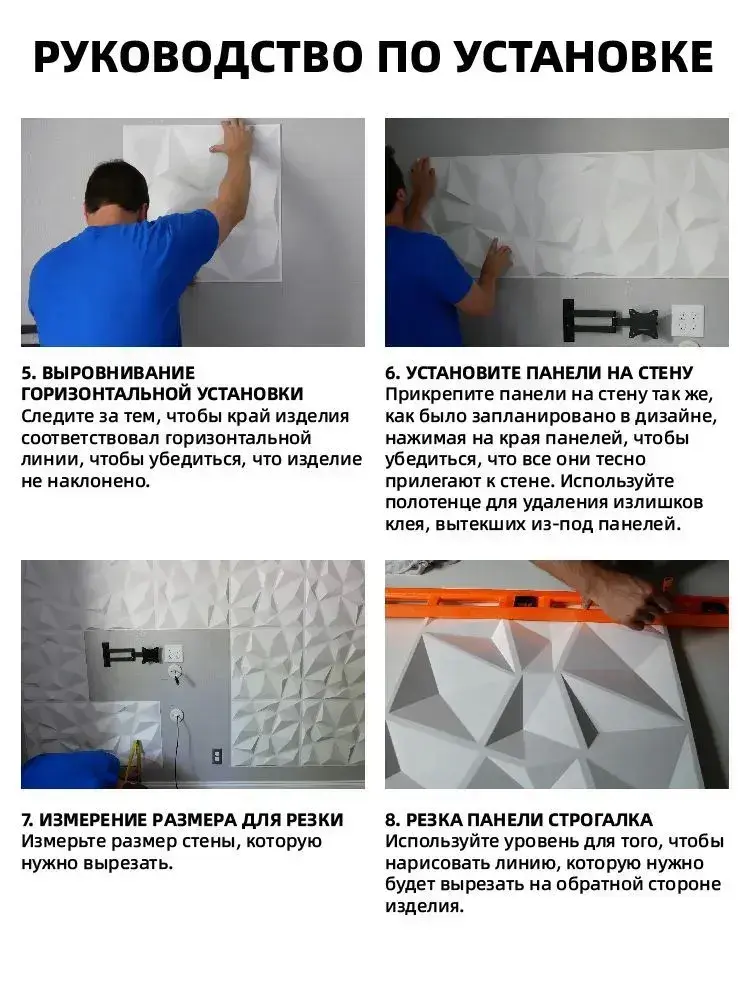 РУКОВОДСТВО ПО УСТАНОВКЕ

5. ВЫРОВНИВАНИЕ ГОРИЗОНТАЛЬНОЙ УСТАНОВКИ
Следите за тем, чтобы край изделия соответствовал горизонтальной линии, чтобы убедиться, что изделие не наклонено.

6. УСТАНОВИТЕ ПАНЕЛИ НА СТЕНУ
Прикрепите панели на стену так же, как было запланировано в дизайне, нажимая на края панелей, чтобы убедиться, что все они тесно прилегают к стене. Используйте полотенце для удаления излишков клея, вытекших из-под панелей.

7. ИЗМЕРЕНИЕ РАЗМЕРА ДЛЯ РЕЗКИ
Измерьте размер стены, которую нужно вырезать.

8. РЕЗКА ПАНЕЛИ СТРОГАЛКА
Используйте уровень для того, чтобы нарисовать линию, которую нужно будет вырезать на обратной стороне изделия.