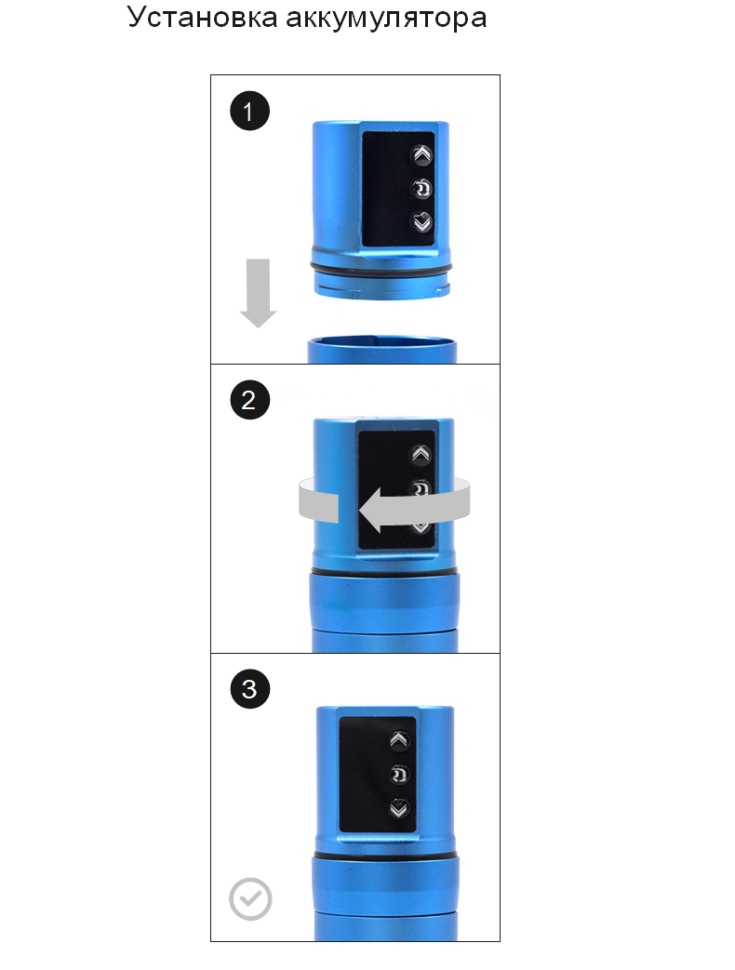 Установка аккумулятора

1

2

3