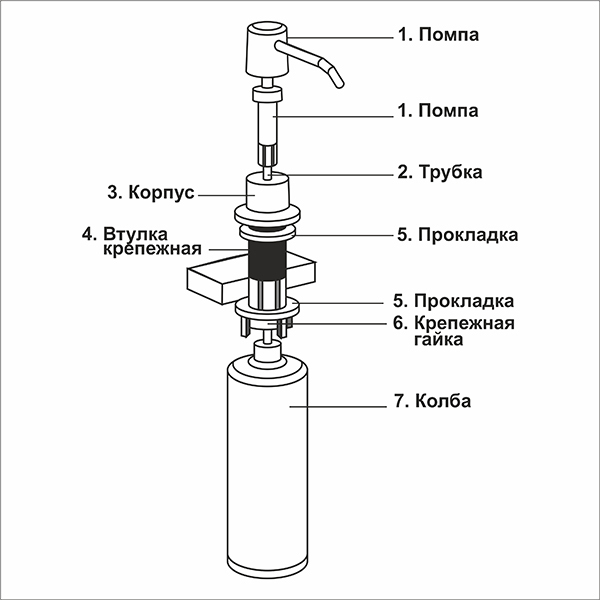 1. Помпа

1. Помпа

2. Трубка

3. Корпус

4. Втулка крепежная

5. Прокладка

5. Прокладка

6. Крепежная гайка

7. Колба