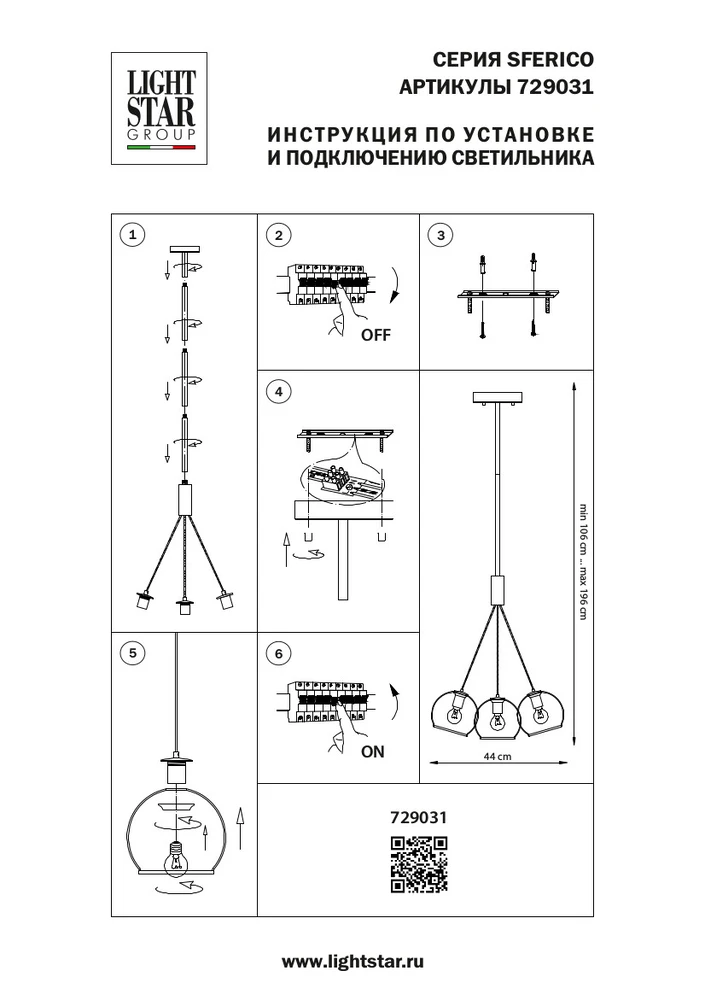 LIGHT STAR GROUP

СЕРИЯ SFERICO
АРТИКУЛЫ 729031

ИНСТРУКЦИЯ ПО УСТАНОВКЕ
И ПОДКЛЮЧЕНИЮ СВЕТИЛЬНИКА

1

2

OFF

3

4

min 106 cm ... max 196 cm

44 cm

5

6

ON

729031

www.lightstar.ru