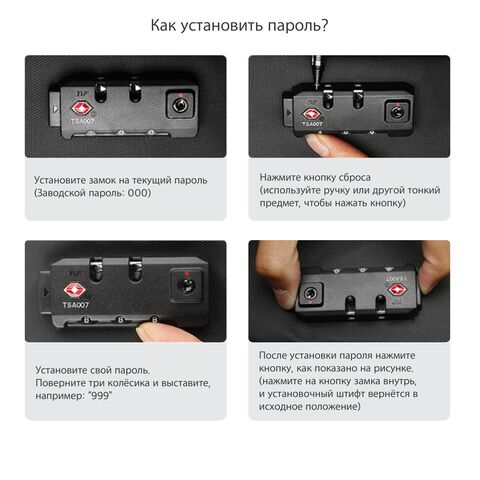 Как установить пароль?

TSA007

Установите замок на текущий пароль (Заводской пароль: 000)

TSA007

Нажмите кнопку сброса (используйте ручку или другой тонкий предмет, чтобы нажать кнопку)

TSA007

Установите свой пароль. Поверните три колёсика и выставите, например: "999"

TSA007

После установки пароля нажмите кнопку, как показано на рисунке. (нажмите на кнопку замка внутрь, и установочный штифт вернётся в исходное положение)