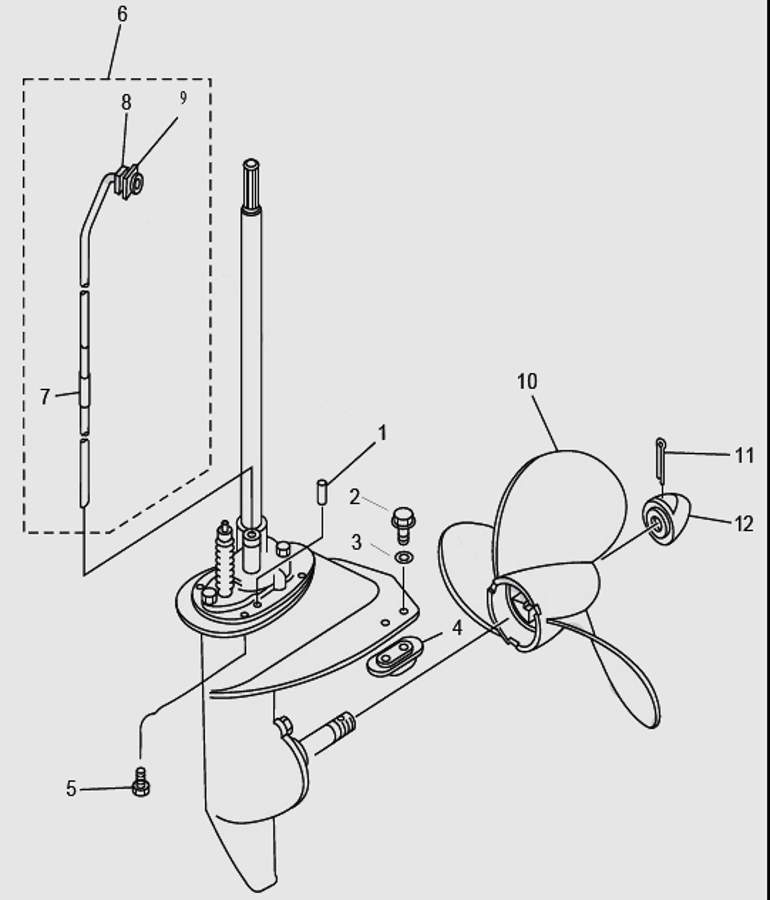 6
8
9
7
1
2
3
4
5
10
11
12