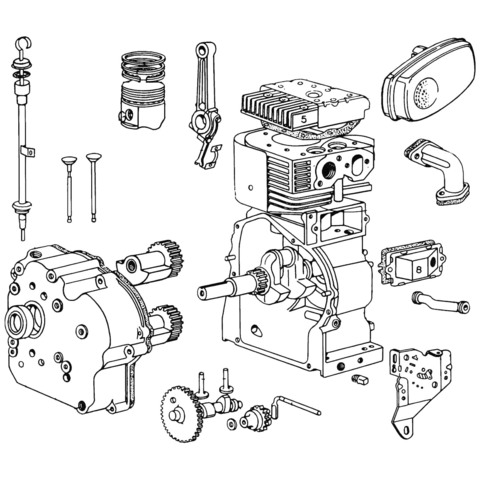 5

8