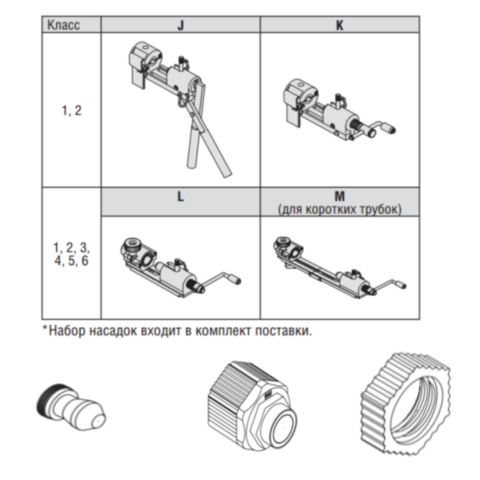 | Класс | J | K |
|---|---|---|
| 1, 2 | | |
| | L | M (для коротких трубок) |
| 1, 2, 3, 4, 5, 6 | | |

*Набор насадок входит в комплект поставки.