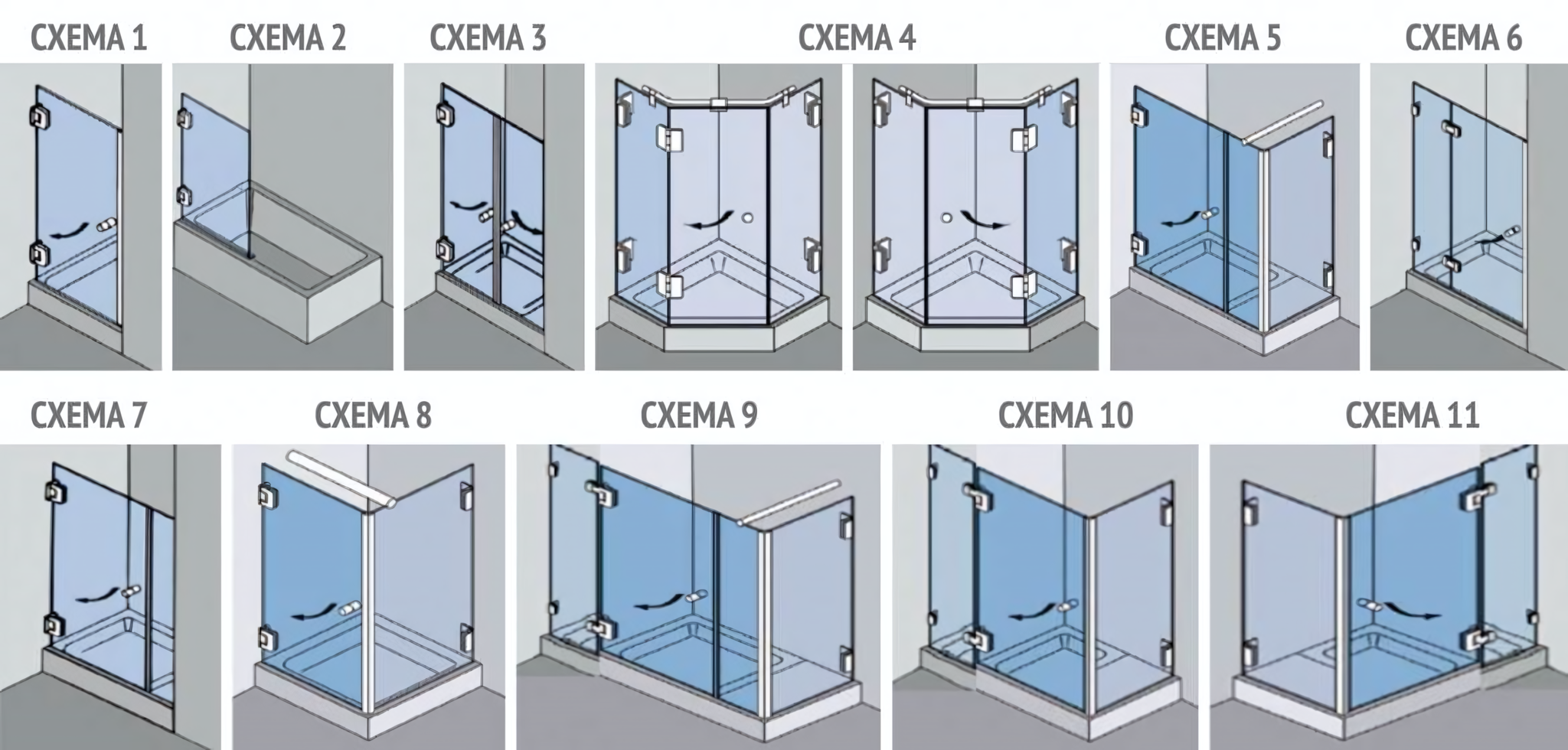 СХЕМА 1 СХЕМА 2 СХЕМА 3 СХЕМА 4 СХЕМА 5 СХЕМА 6

СХЕМА 7 СХЕМА 8 СХЕМА 9 СХЕМА 10 СХЕМА 11